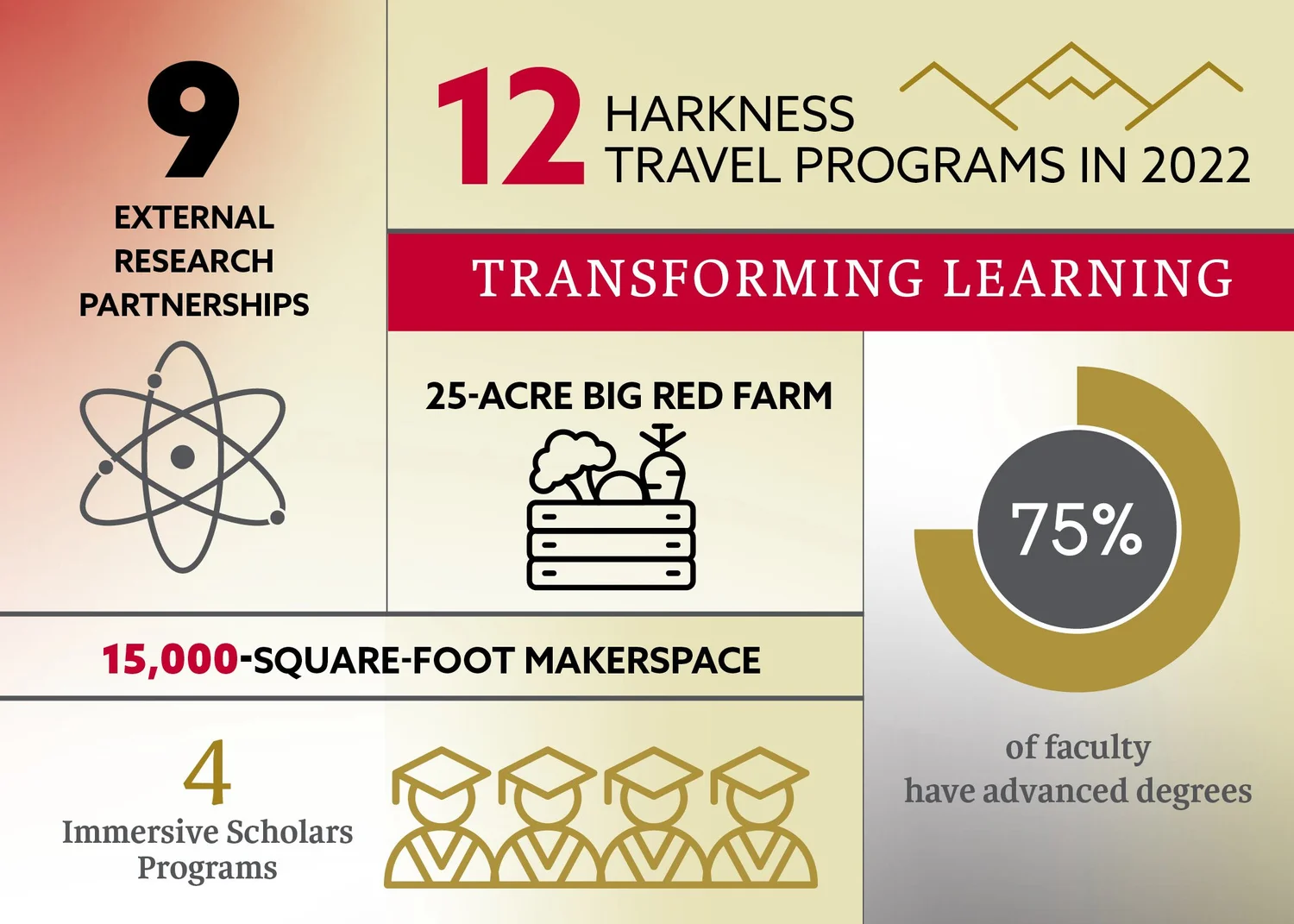 9
EXTERNAL RESEARCH PARTNERSHIPS

12 HARKNESS TRAVEL PROGRAMS IN 2022

TRANSFORMING LEARNING

25-ACRE BIG RED FARM

75%

of faculty have advanced degrees

15,000-SQUARE-FOOT MAKERSPACE

4
Immersive Scholars Programs