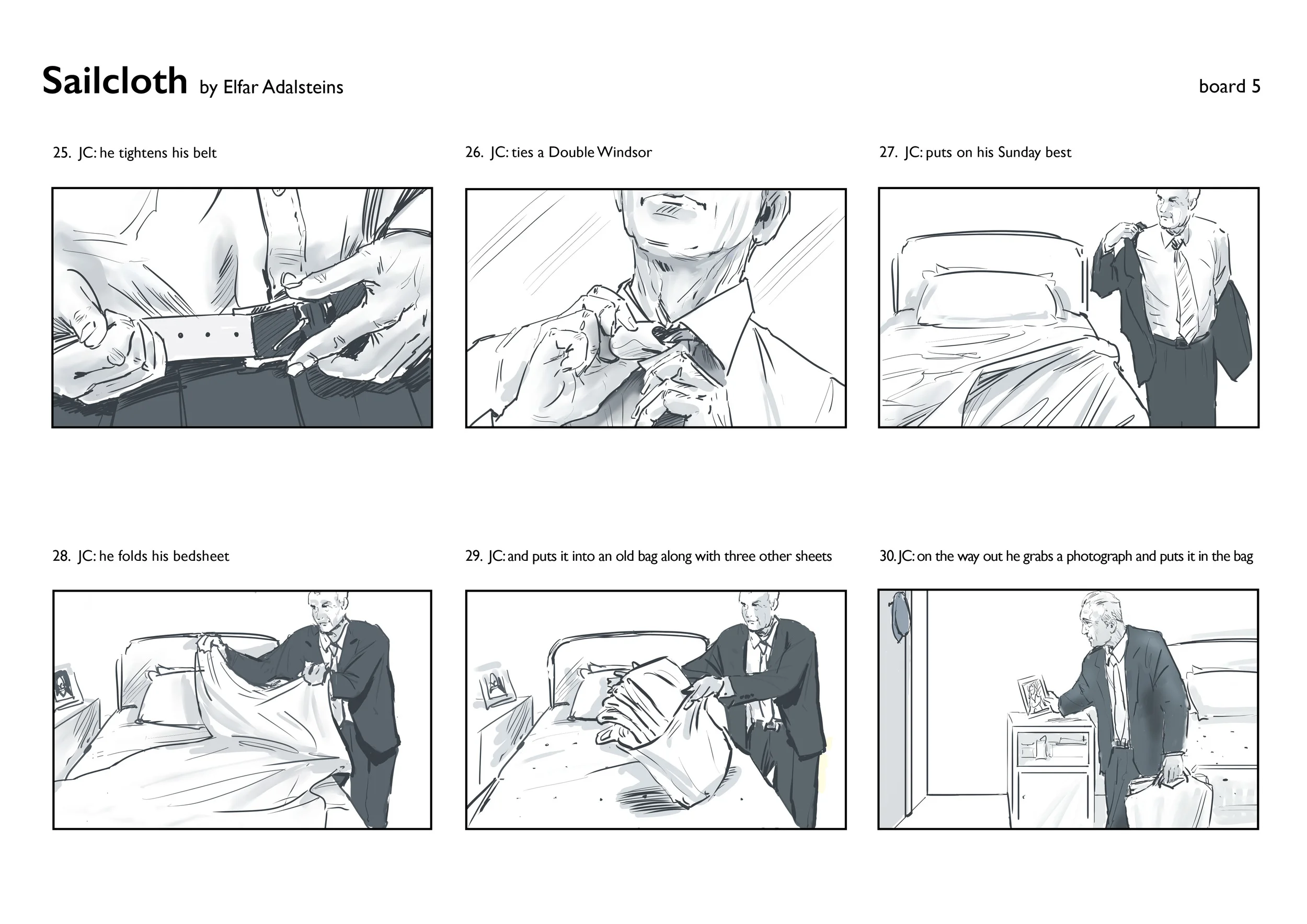 Sailcloth by Elfar Adalsteins

board 5

25. JC: he tightens his belt

26. JC: ties a Double Windsor

27. JC: puts on his Sunday best

28. JC: he folds his bedsheet

29. JC: and puts it into an old bag along with three other sheets

30. JC: on the way out he grabs a photograph and puts it in the bag