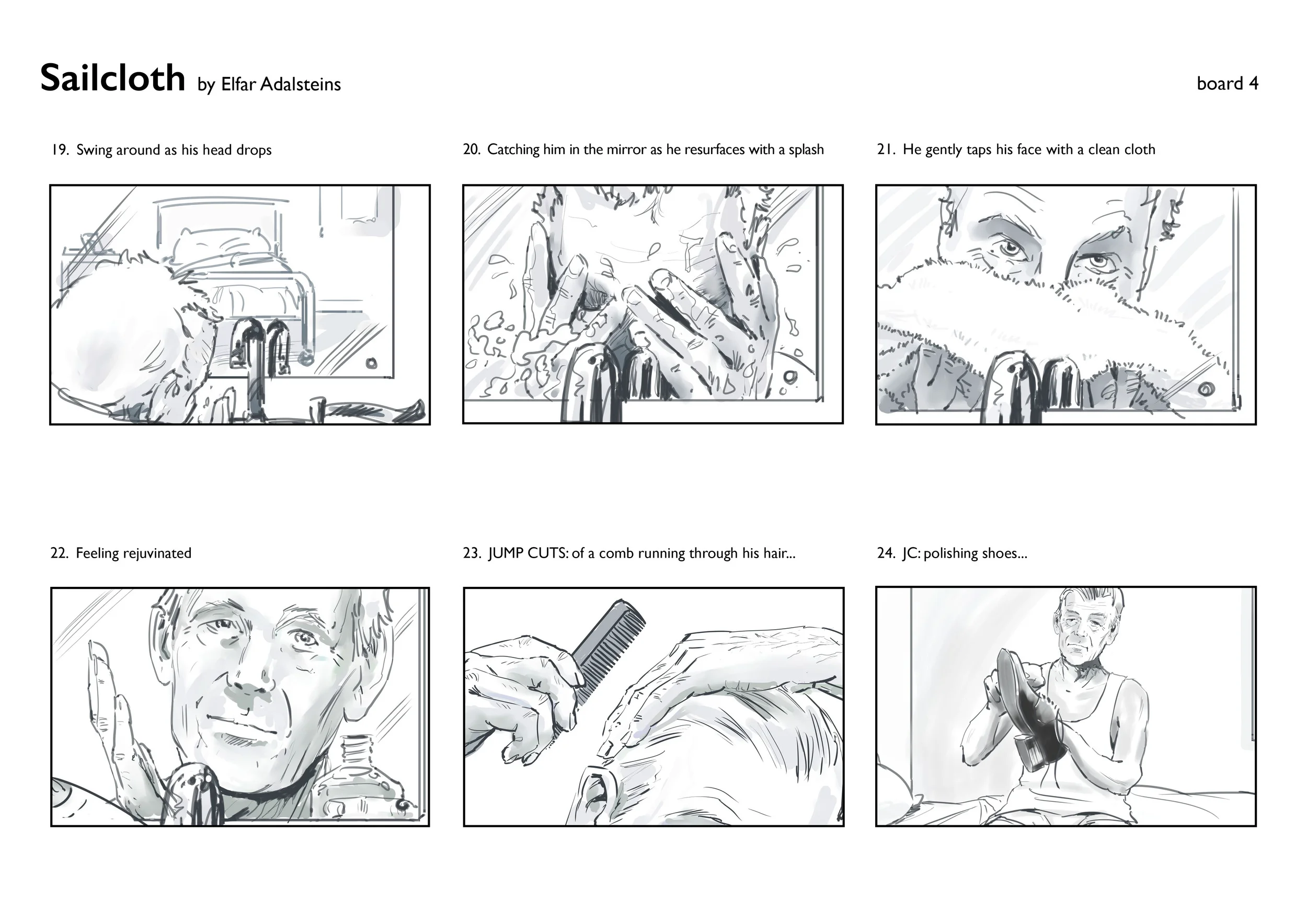 Sailcloth by Elfar Adalsteins

board 4

19. Swing around as his head drops

20. Catching him in the mirror as he resurfaces with a splash

21. He gently taps his face with a clean cloth

22. Feeling rejuvinated

23. JUMP CUTS: of a comb running through his hair...

24. JC: polishing shoes...