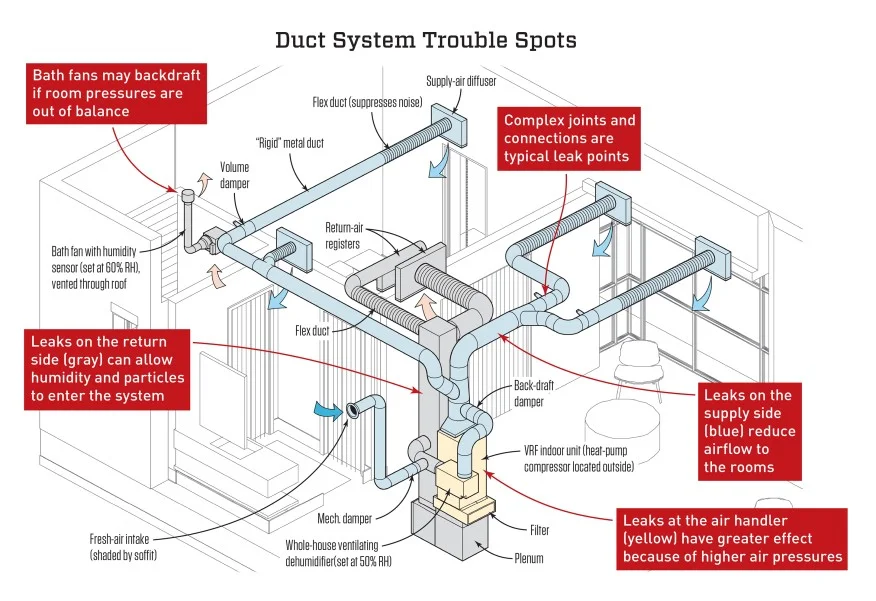 Duct System Trouble Spots

Bath fans may backdraft if room pressures are out of balance

Supply-air diffuser

Flex duct (suppresses noise)

Complex joints and connections are typical leak points

"Rigid" metal duct

Volume damper

Return-air registers

Bath fan with humidity sensor (set at 60% RH), vented through roof

Flex duct

Leaks on the return side (gray) can allow humidity and particles to enter the system

Back-draft damper

Leaks on the supply side (blue) reduce airflow to the rooms

VRF indoor unit (heat-pump compressor located outside)

Mech. damper

Filter

Leaks at the air handler (yellow) have greater effect because of higher air pressures

Fresh-air intake (shaded by soffit)

Whole-house ventilating dehumidifier(set at 50% RH)

Plenum