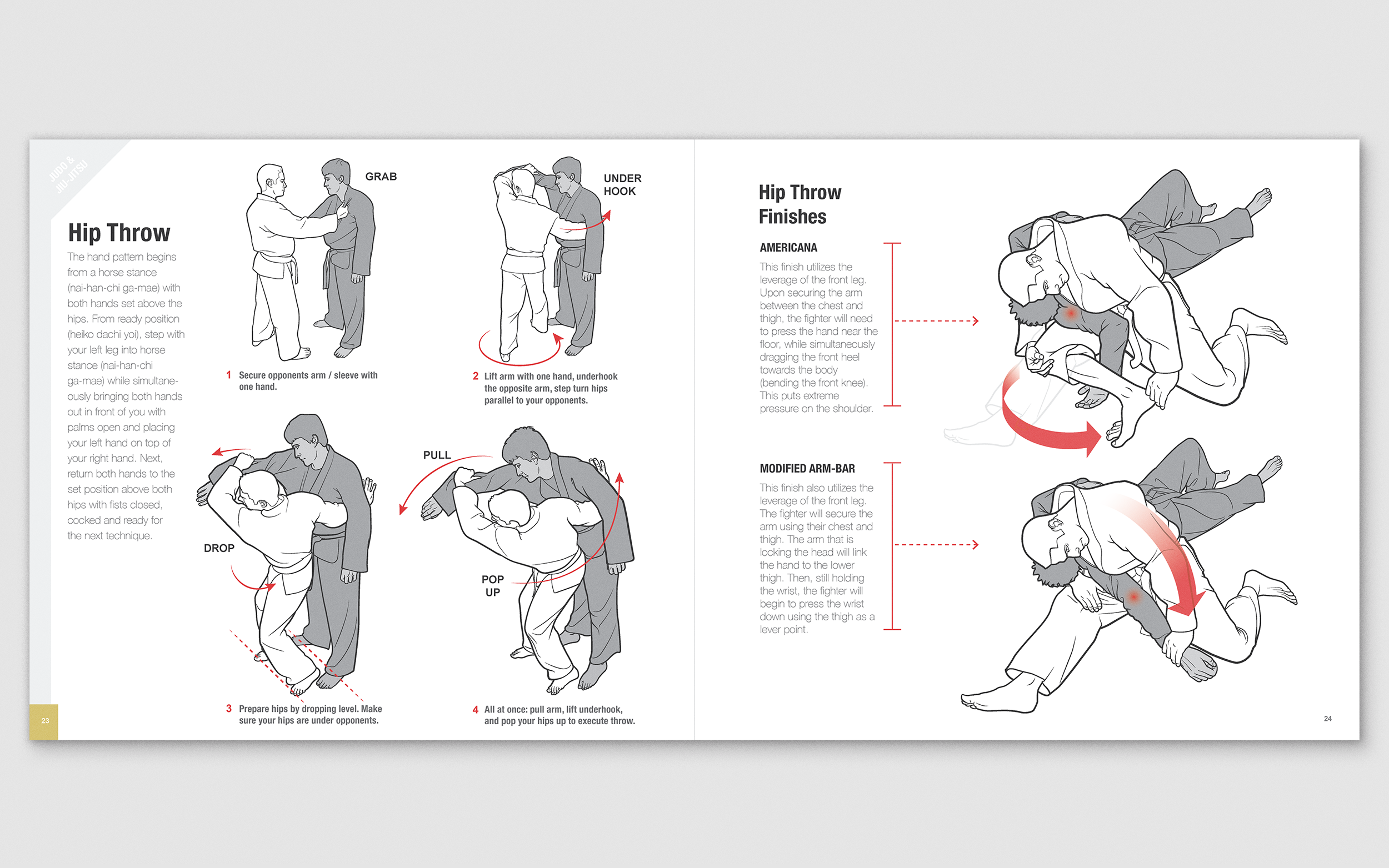 JUDO &
JIU-JITSU

Hip Throw

The hand pattern begins from a horse stance (nai-han-chi ga-mae) with both hands set above the hips. From ready position (heiko dachi yoi), step with your left leg into horse stance (nai-han-chi ga-mae) while simultaneously bringing both hands out in front of you with palms open and placing your left hand on top of your right hand. Next, return both hands to the set position above both hips with fists closed, cocked and ready for the next technique.

GRAB

1 Secure opponents arm / sleeve with one hand.

UNDER HOOK

2 Lift arm with one hand, underhook the opposite arm, step turn hips parallel to your opponents.

DROP

3 Prepare hips by dropping level. Make sure your hips are under opponents.

PULL

POP UP

4 All at once: pull arm, lift underhook, and pop your hips up to execute throw.

23

Hip Throw Finishes

AMERICANA

This finish utilizes the leverage of the front leg. Upon securing the arm between the chest and thigh, the fighter will need to press the hand near the floor, while simultaneously dragging the front heel towards the body (bending the front knee). This puts extreme pressure on the shoulder.

MODIFIED ARM-BAR

This finish also utilizes the leverage of the front leg. The fighter will secure the arm using their chest and thigh. The arm that is locking the head will link the hand to the lower thigh. Then, still holding the wrist, the fighter will begin to press the wrist down using the thigh as a lever point.

24