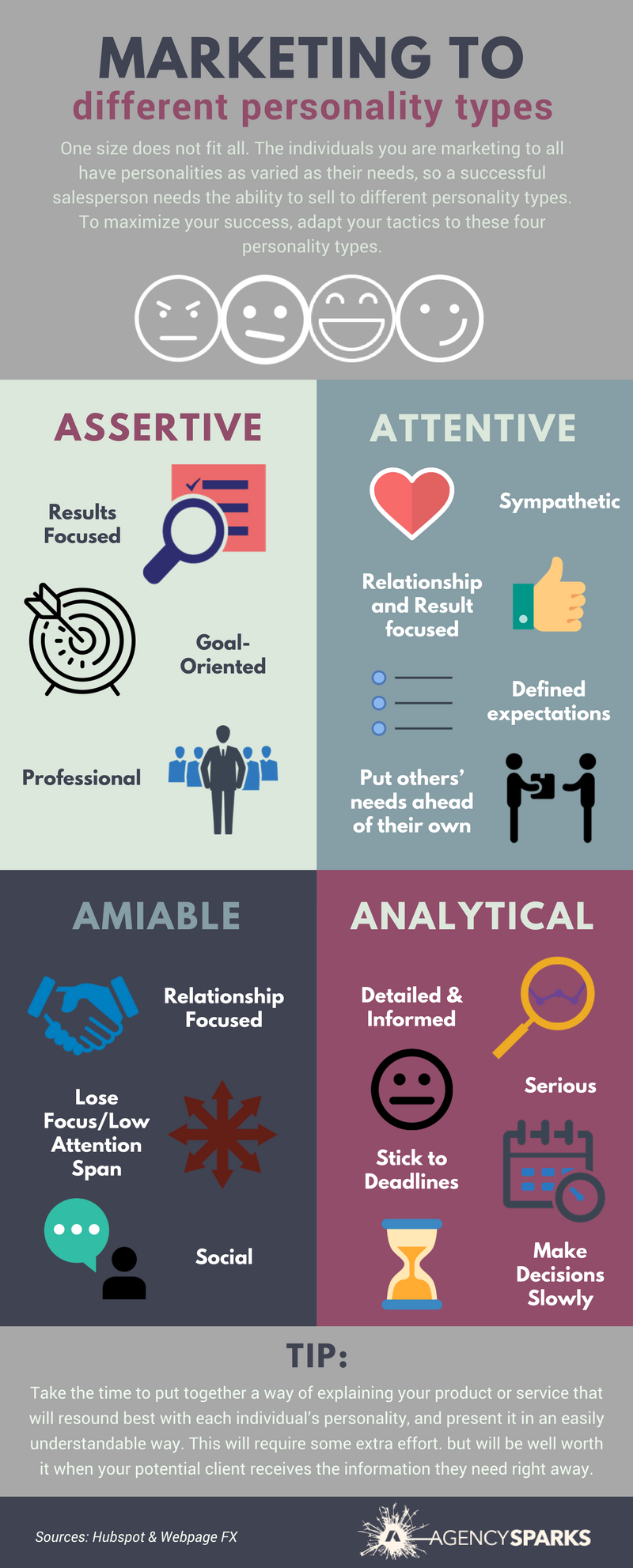 MARKETING TO
different personality types

One size does not fit all. The individuals you are marketing to all have personalities as varied as their needs, so a successful salesperson needs the ability to sell to different personality types. To maximize your success, adapt your tactics to these four personality types.

ASSERTIVE

Results Focused

Goal-Oriented

Professional

ATTENTIVE

Sympathetic

Relationship and Result focused

Defined expectations

Put others' needs ahead of their own

AMIABLE

Relationship Focused

Lose Focus/Low Attention Span

Social

ANALYTICAL

Detailed & Informed

Serious

Stick to Deadlines

Make Decisions Slowly

TIP:

Take the time to put together a way of explaining your product or service that will resound best with each individual's personality, and present it in an easily understandable way. This will require some extra effort. but will be well worth it when your potential client receives the information they need right away.

Sources: Hubspot & Webpage FX

AGENCYSPARKS