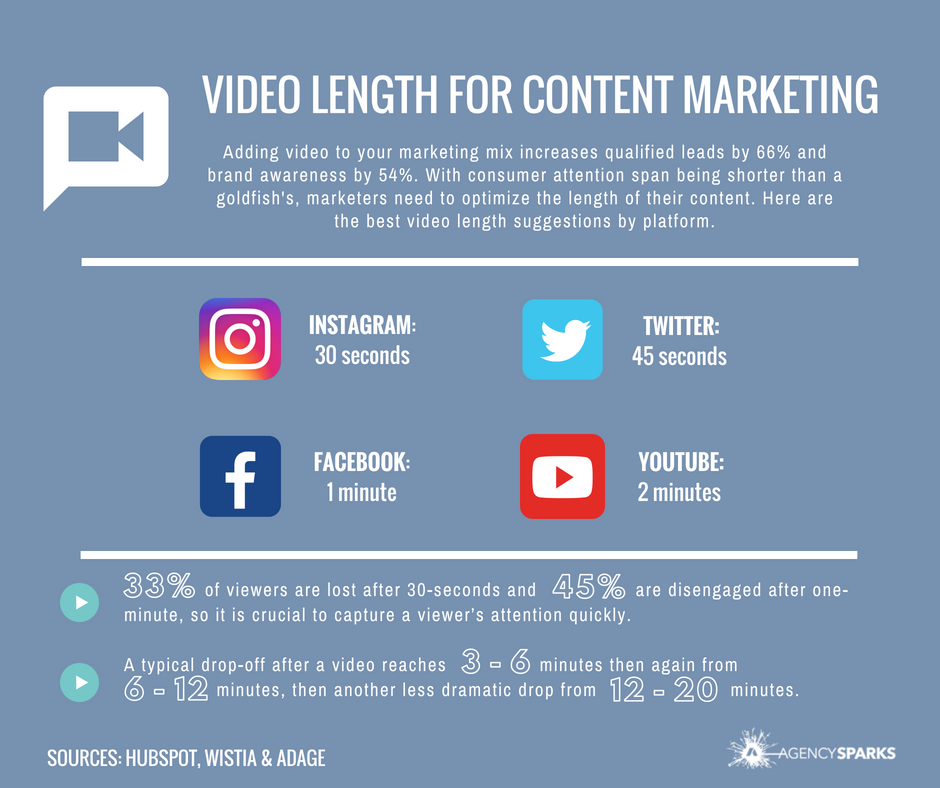 VIDEO LENGTH FOR CONTENT MARKETING

Adding video to your marketing mix increases qualified leads by 66% and brand awareness by 54%. With consumer attention span being shorter than a goldfish's, marketers need to optimize the length of their content. Here are the best video length suggestions by platform.

INSTAGRAM:
30 seconds

TWITTER:
45 seconds

FACEBOOK:
1 minute

YOUTUBE:
2 minutes

33% of viewers are lost after 30-seconds and 45% are disengaged after one-minute, so it is crucial to capture a viewer's attention quickly.

A typical drop-off after a video reaches 3 - 6 minutes then again from 6 - 12 minutes, then another less dramatic drop from 12 - 20 minutes.

SOURCES: HUBSPOT, WISTIA & ADAGE

AGENCYSPARKS