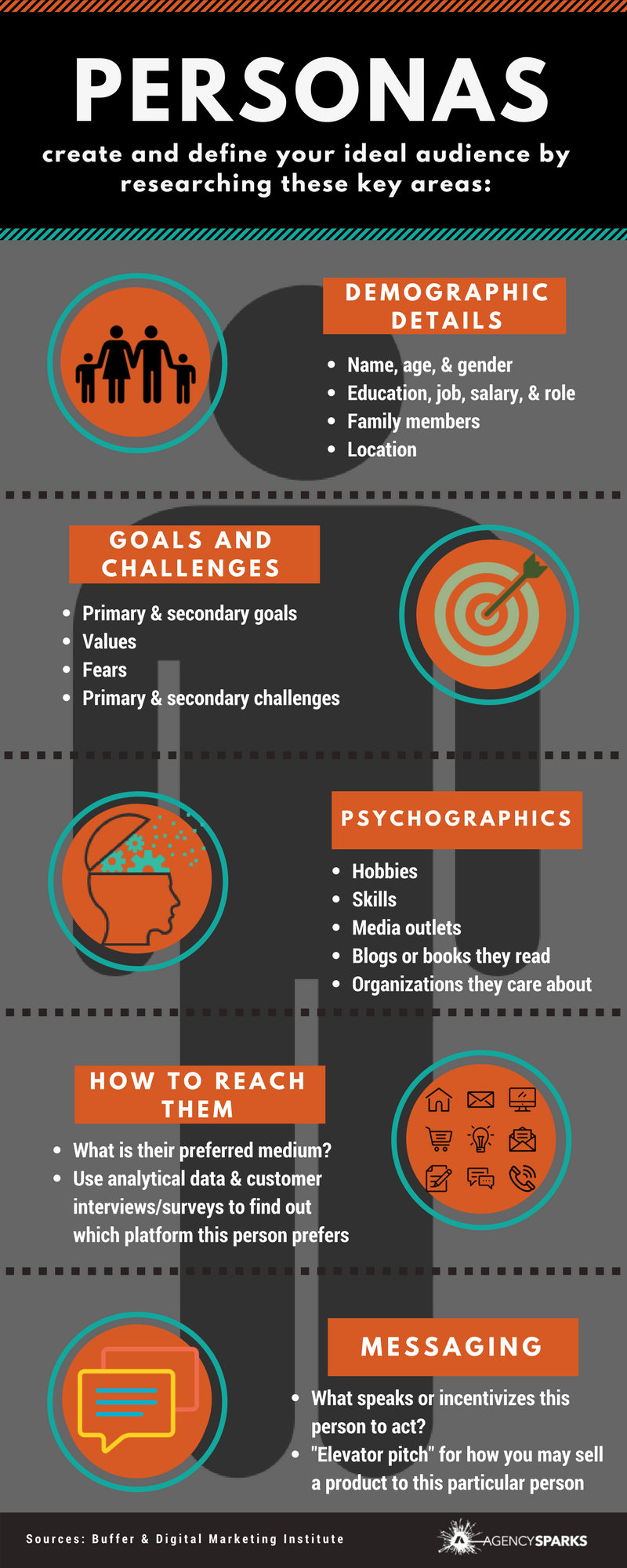 PERSONAS

create and define your ideal audience by researching these key areas:

DEMOGRAPHIC DETAILS

- Name, age, & gender
- Education, job, salary, & role
- Family members
- Location

GOALS AND CHALLENGES

- Primary & secondary goals
- Values
- Fears
- Primary & secondary challenges

PSYCHOGRAPHICS

- Hobbies
- Skills
- Media outlets
- Blogs or books they read
- Organizations they care about

HOW TO REACH THEM

- What is their preferred medium?
- Use analytical data & customer interviews/surveys to find out which platform this person prefers

MESSAGING

- What speaks or incentivizes this person to act?
- "Elevator pitch" for how you may sell a product to this particular person

Sources: Buffer & Digital Marketing Institute

AGENCYSPARKS