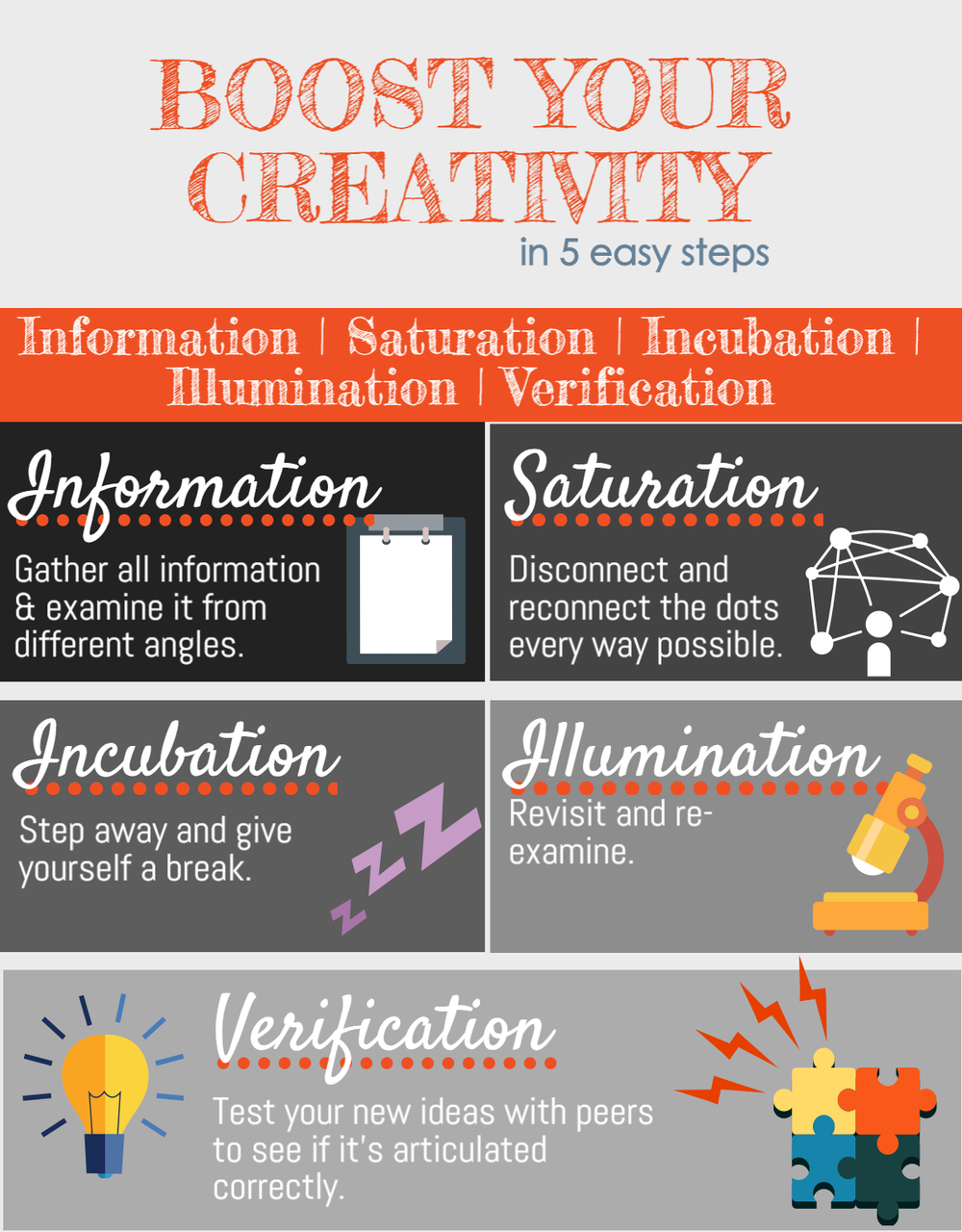 BOOST YOUR CREATIVITY

in 5 easy steps

Information | Saturation | Incubation | Illumination | Verification

Information

Gather all information & examine it from different angles.

Saturation

Disconnect and reconnect the dots every way possible.

Incubation

Step away and give yourself a break.

Illumination

Revisit and re-examine.

Verification

Test your new ideas with peers to see if it's articulated correctly.