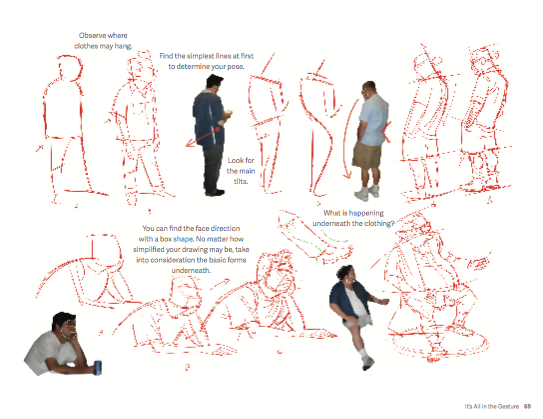 Observe where clothes may hang.

Find the simplest lines at first to determine your pose.

Look for the main tilts.

What is happening underneath the clothing?

You can find the face direction with a box shape. No matter how simplified your drawing may be, take into consideration the basic forms underneath.

It's All in the Gesture 69