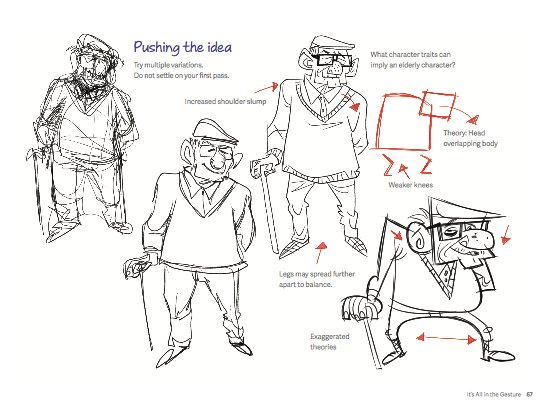 Pushing the idea

Try multiple variations. Do not settle on your first pass.

What character traits can imply an elderly character?

Increased shoulder slump

Theory: Head overlapping body

Weaker knees

Legs may spread further apart to balance.

Exaggerated theories

It's All in the Gesture 67