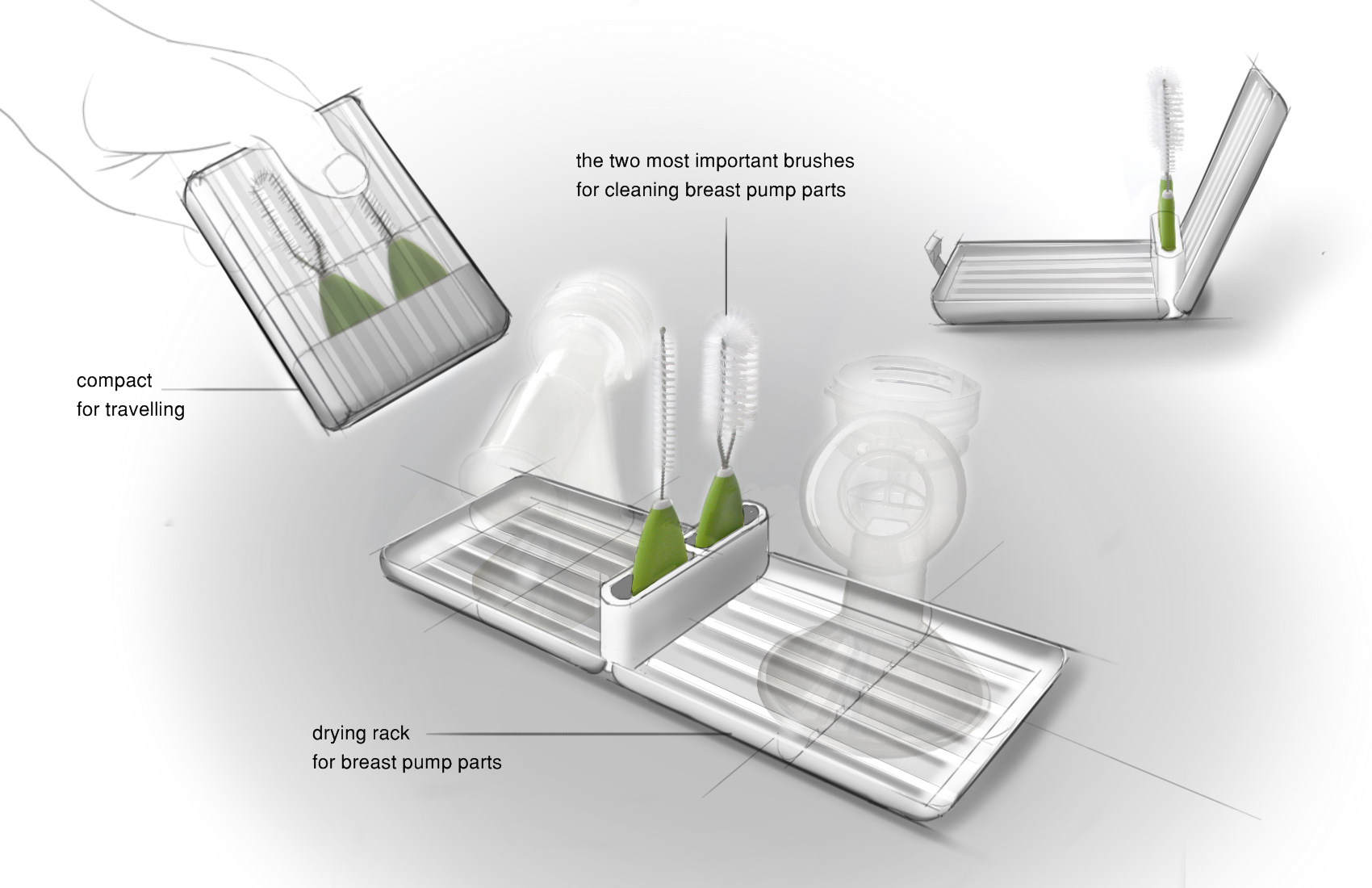 the two most important brushes
for cleaning breast pump parts

compact
for travelling

drying rack
for breast pump parts