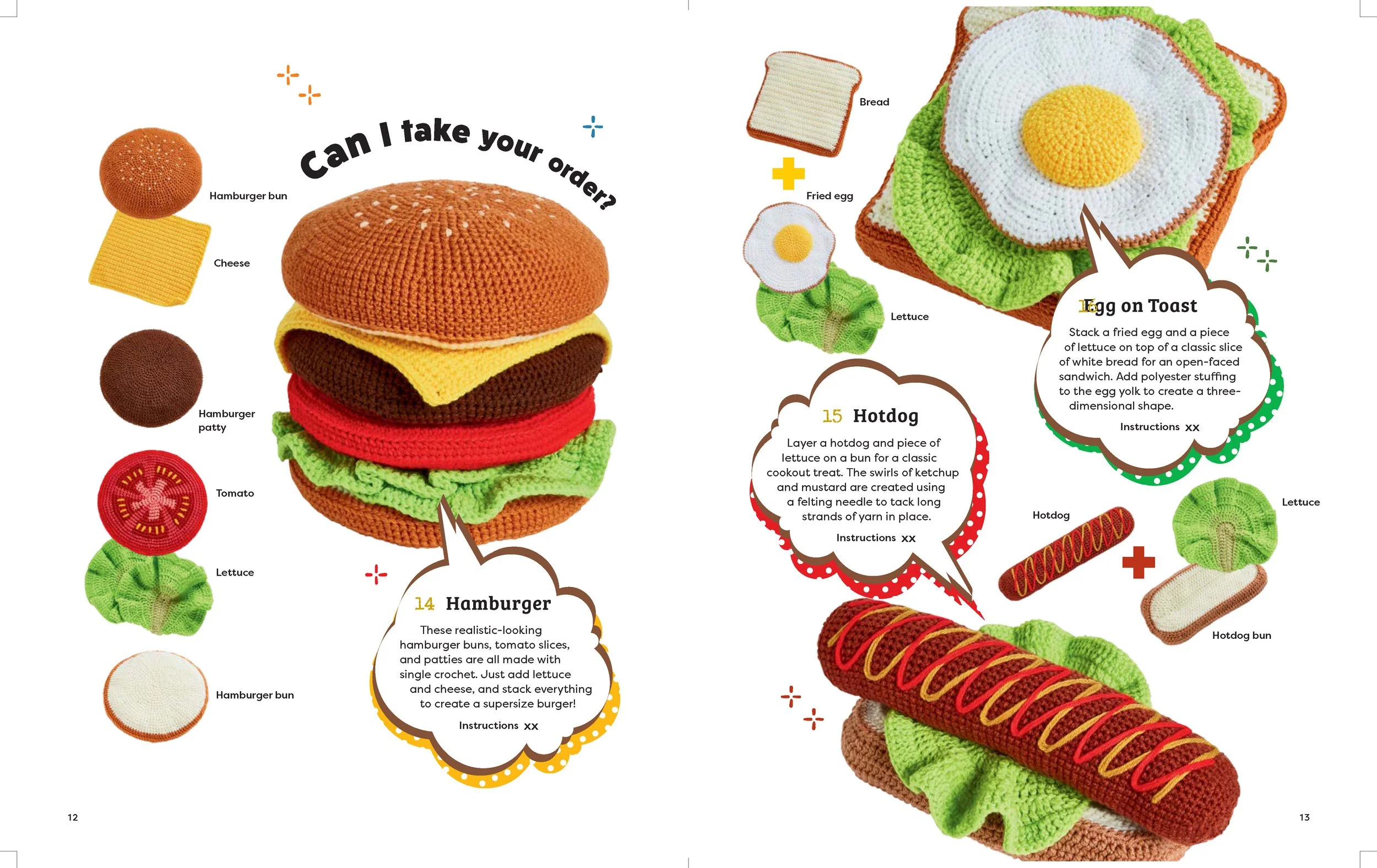 Can I take your order?

Hamburger bun

Cheese

Hamburger patty

Tomato

Lettuce

Hamburger bun

14 Hamburger

These realistic-looking hamburger buns, tomato slices, and patties are all made with single crochet. Just add lettuce and cheese, and stack everything to create a supersize burger!

Instructions xx

12

Bread

Fried egg

Lettuce

16 Egg on Toast

Stack a fried egg and a piece of lettuce on top of a classic slice of white bread for an open-faced sandwich. Add polyester stuffing to the egg yolk to create a three-dimensional shape.

Instructions xx

15 Hotdog

Layer a hotdog and piece of lettuce on a bun for a classic cookout treat. The swirls of ketchup and mustard are created using a felting needle to tack long strands of yarn in place.

Instructions xx

Hotdog

Lettuce

Hotdog bun

13