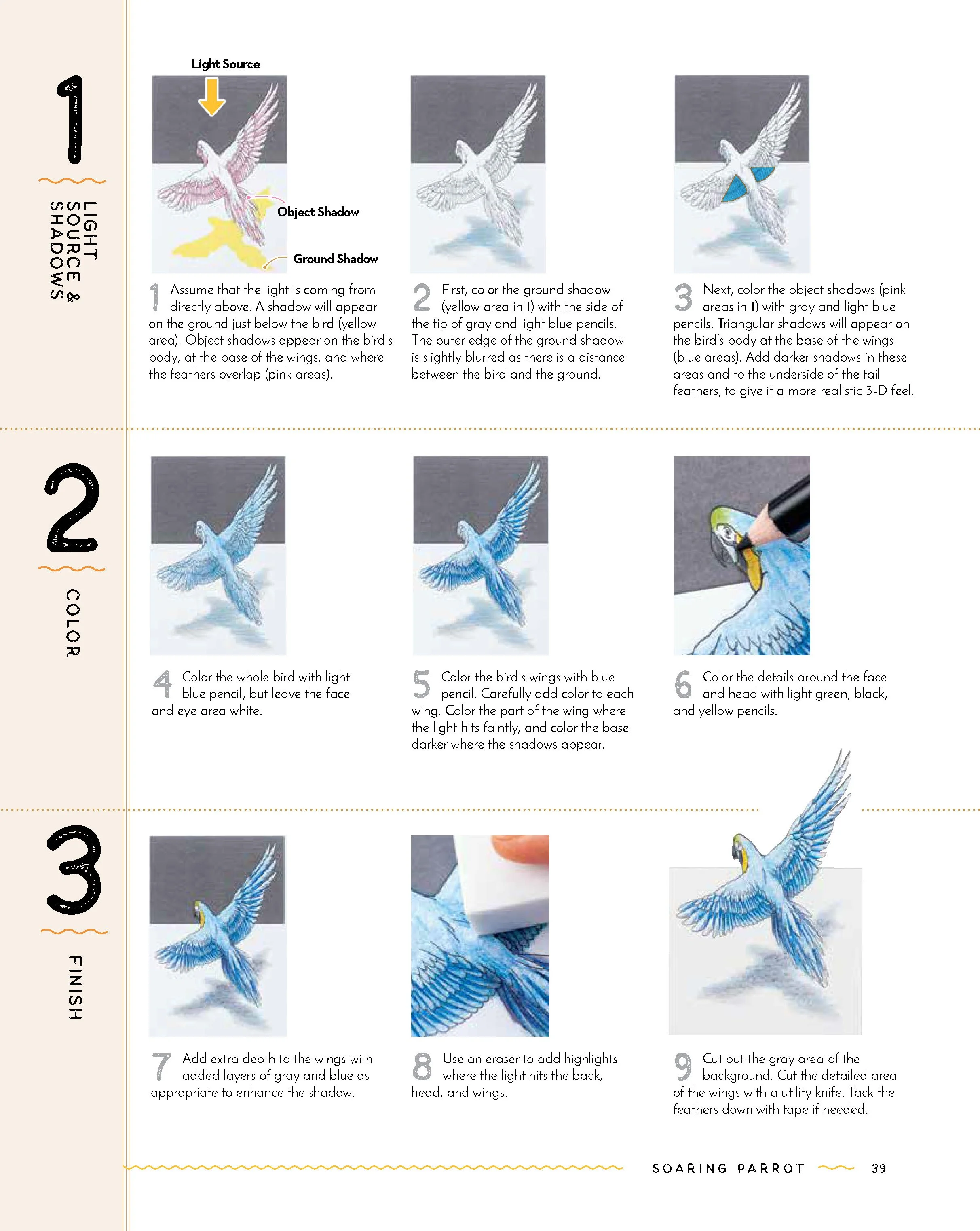 1

LIGHT SOURCE & SHADOWS

Light Source

Object Shadow

Ground Shadow

1 Assume that the light is coming from directly above. A shadow will appear on the ground just below the bird (yellow area). Object shadows appear on the bird's body, at the base of the wings, and where the feathers overlap (pink areas).

2 First, color the ground shadow (yellow area in 1) with the side of the tip of gray and light blue pencils. The outer edge of the ground shadow is slightly blurred as there is a distance between the bird and the ground.

3 Next, color the object shadows (pink areas in 1) with gray and light blue pencils. Triangular shadows will appear on the bird's body at the base of the wings (blue areas). Add darker shadows in these areas and to the underside of the tail feathers, to give it a more realistic 3-D feel.

2

COLOR

4 Color the whole bird with light blue pencil, but leave the face and eye area white.

5 Color the bird's wings with blue pencil. Carefully add color to each wing. Color the part of the wing where the light hits faintly, and color the base darker where the shadows appear.

6 Color the details around the face and head with light green, black, and yellow pencils.

3

FINISH

7 Add extra depth to the wings with added layers of gray and blue as appropriate to enhance the shadow.

8 Use an eraser to add highlights where the light hits the back, head, and wings.

9 Cut out the gray area of the background. Cut the detailed area of the wings with a utility knife. Tack the feathers down with tape if needed.

SOARING PARROT 39