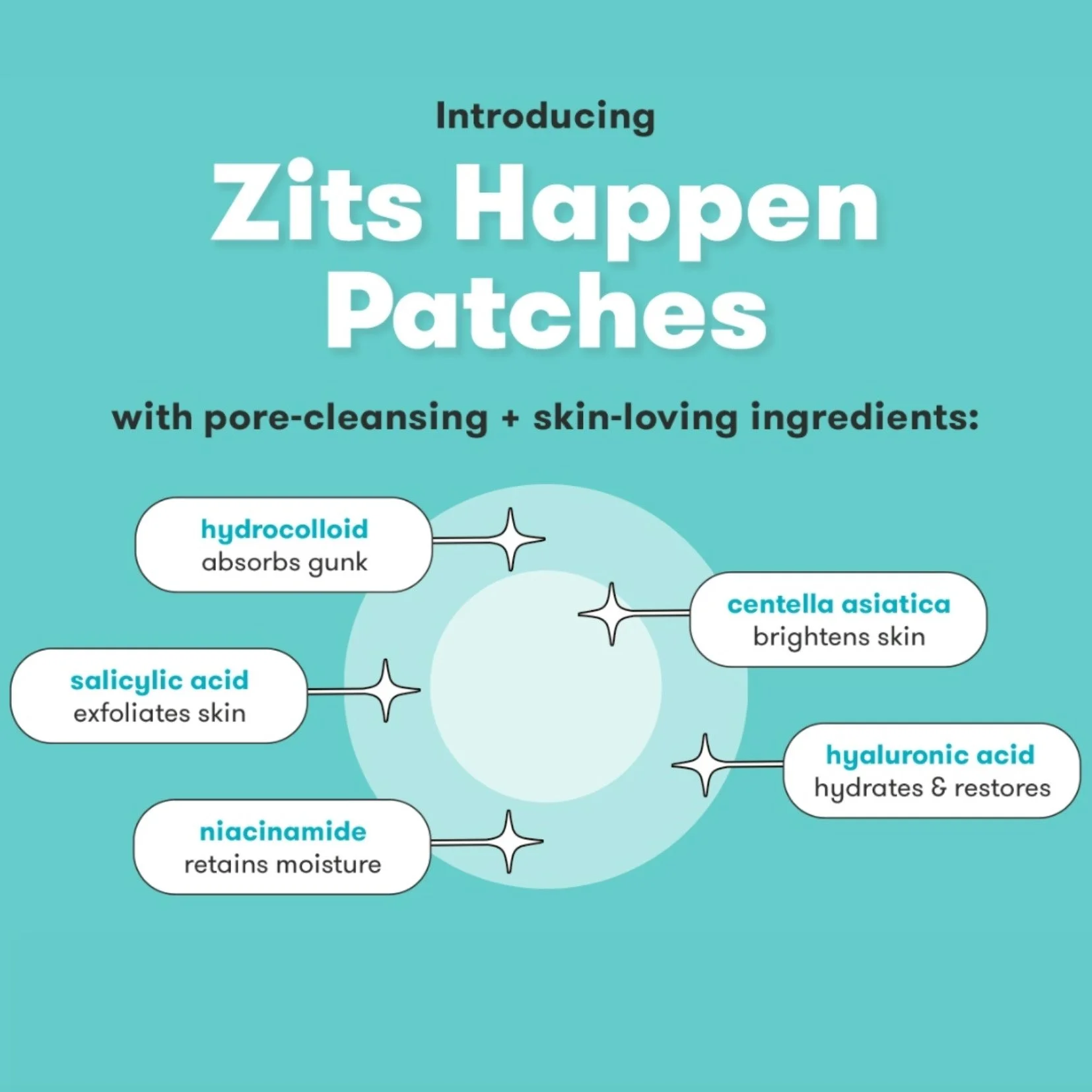 Introducing

Zits Happen Patches

with pore-cleansing + skin-loving ingredients:

hydrocolloid
absorbs gunk

centella asiatica
brightens skin

salicylic acid
exfoliates skin

hyaluronic acid
hydrates & restores

niacinamide
retains moisture