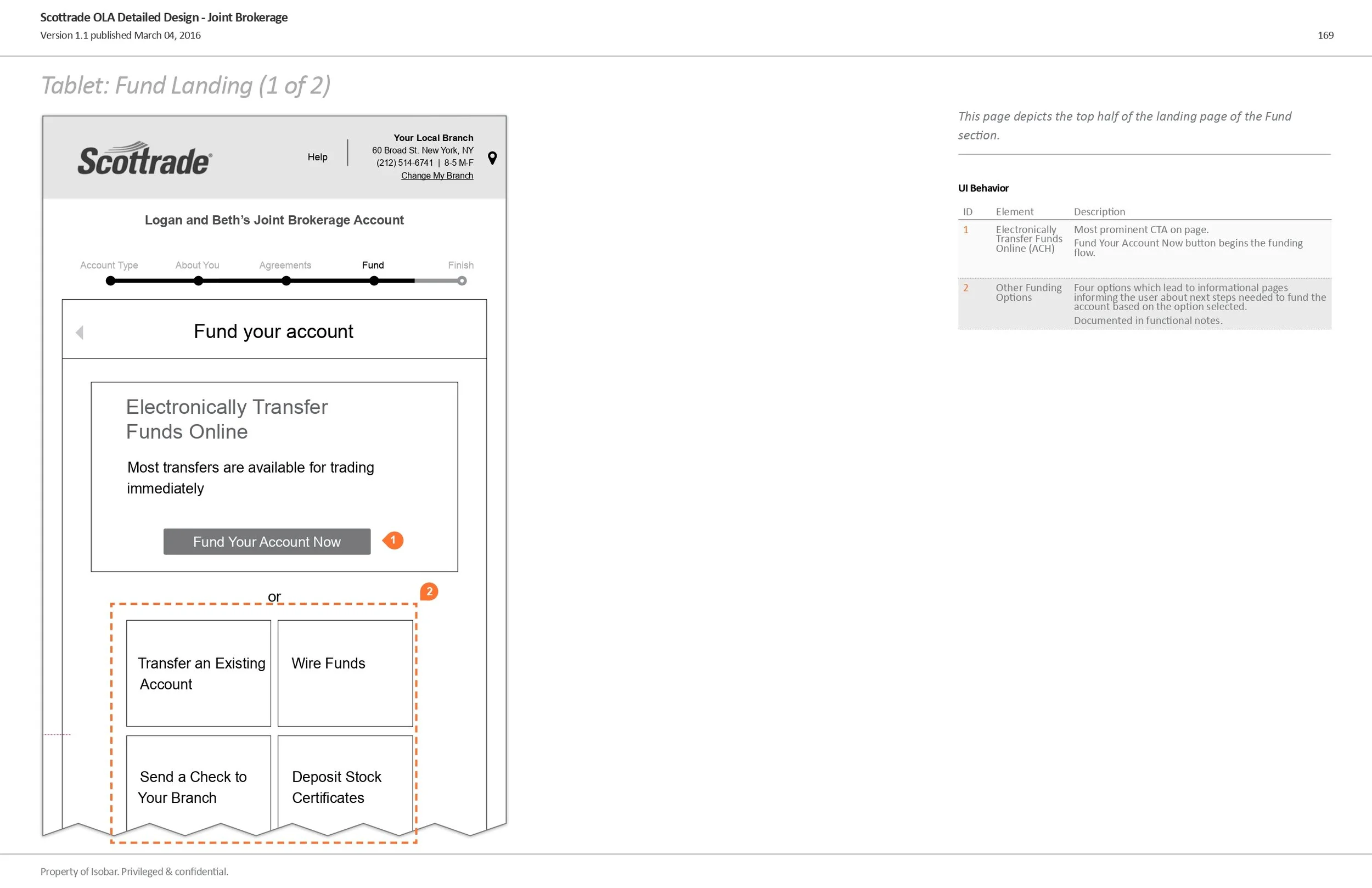 Scottrade OLA Detailed Design - Joint Brokerage
Version 1.1 published March 04, 2016

169

Tablet: Fund Landing (1 of 2)

Scottrade

Help

Your Local Branch
60 Broad St. New York, NY
(212) 514-6741 | 8-5 M-F
Change My Branch

Logan and Beth's Joint Brokerage Account

Account Type About You Agreements Fund Finish

Fund your account

Electronically Transfer Funds Online

Most transfers are available for trading immediately

Fund Your Account Now

1

or

2

Transfer an Existing Account

Wire Funds

Send a Check to Your Branch

Deposit Stock Certificates

This page depicts the top half of the landing page of the Fund section.

UI Behavior

| ID | Element | Description |
|---|---|---|
| 1 | Electronically Transfer Funds Online (ACH) | Most prominent CTA on page. Fund Your Account Now button begins the funding flow. |
| 2 | Other Funding Options | Four options which lead to informational pages informing the user about next steps needed to fund the account based on the option selected. Documented in functional notes. |

Property of Isobar. Privileged & confidential.