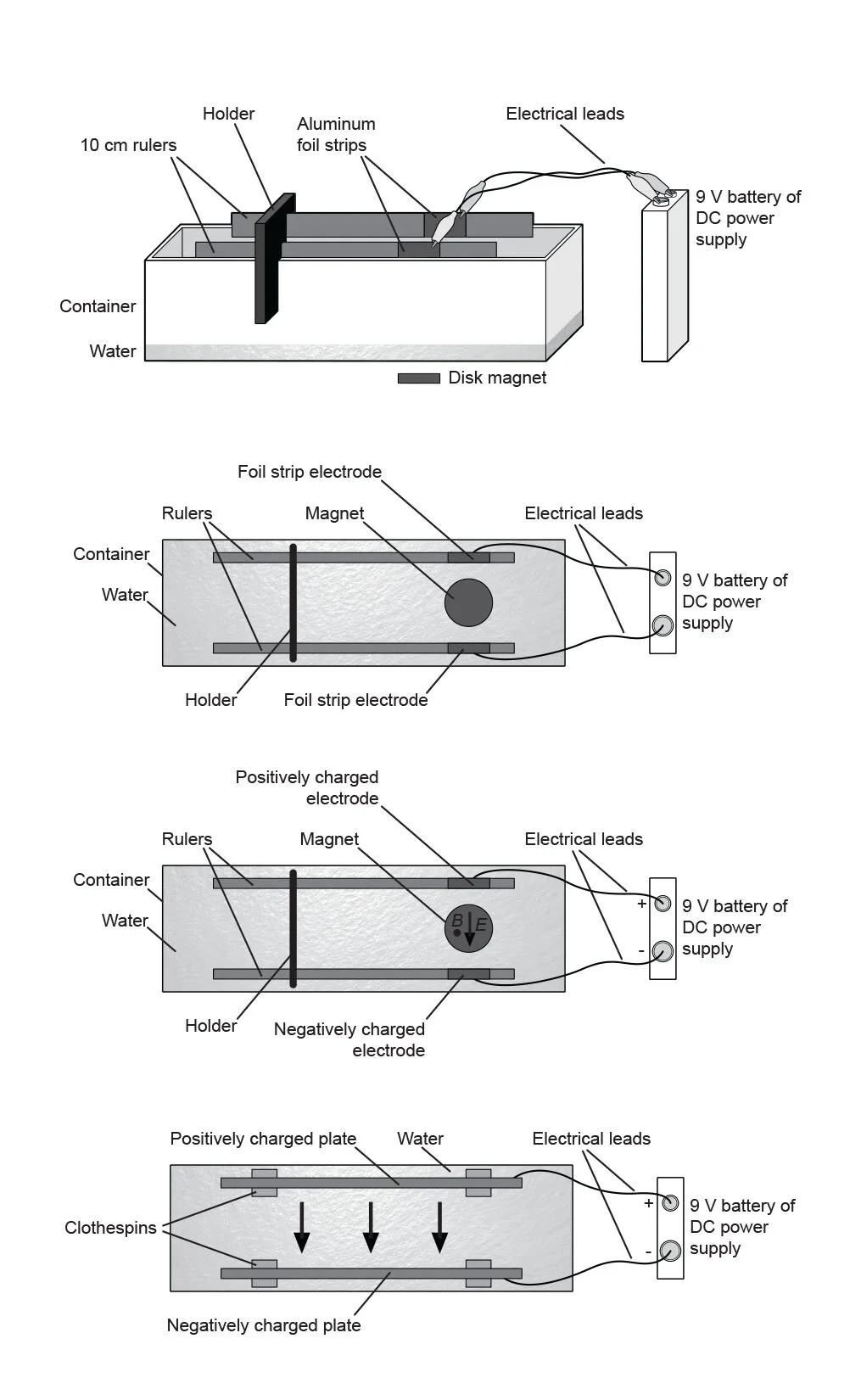 Holder
10 cm rulers
Aluminum foil strips
Electrical leads
9 V battery of DC power supply
Container
Water
Disk magnet

Foil strip electrode
Rulers
Magnet
Electrical leads
Container
Water
9 V battery of DC power supply
Holder
Foil strip electrode

Positively charged electrode
Rulers
Magnet
Electrical leads
Container
Water
B
E
+
-
9 V battery of DC power supply
Holder
Negatively charged electrode

Positively charged plate
Water
Electrical leads
Clothespins
+
-
9 V battery of DC power supply
Negatively charged plate