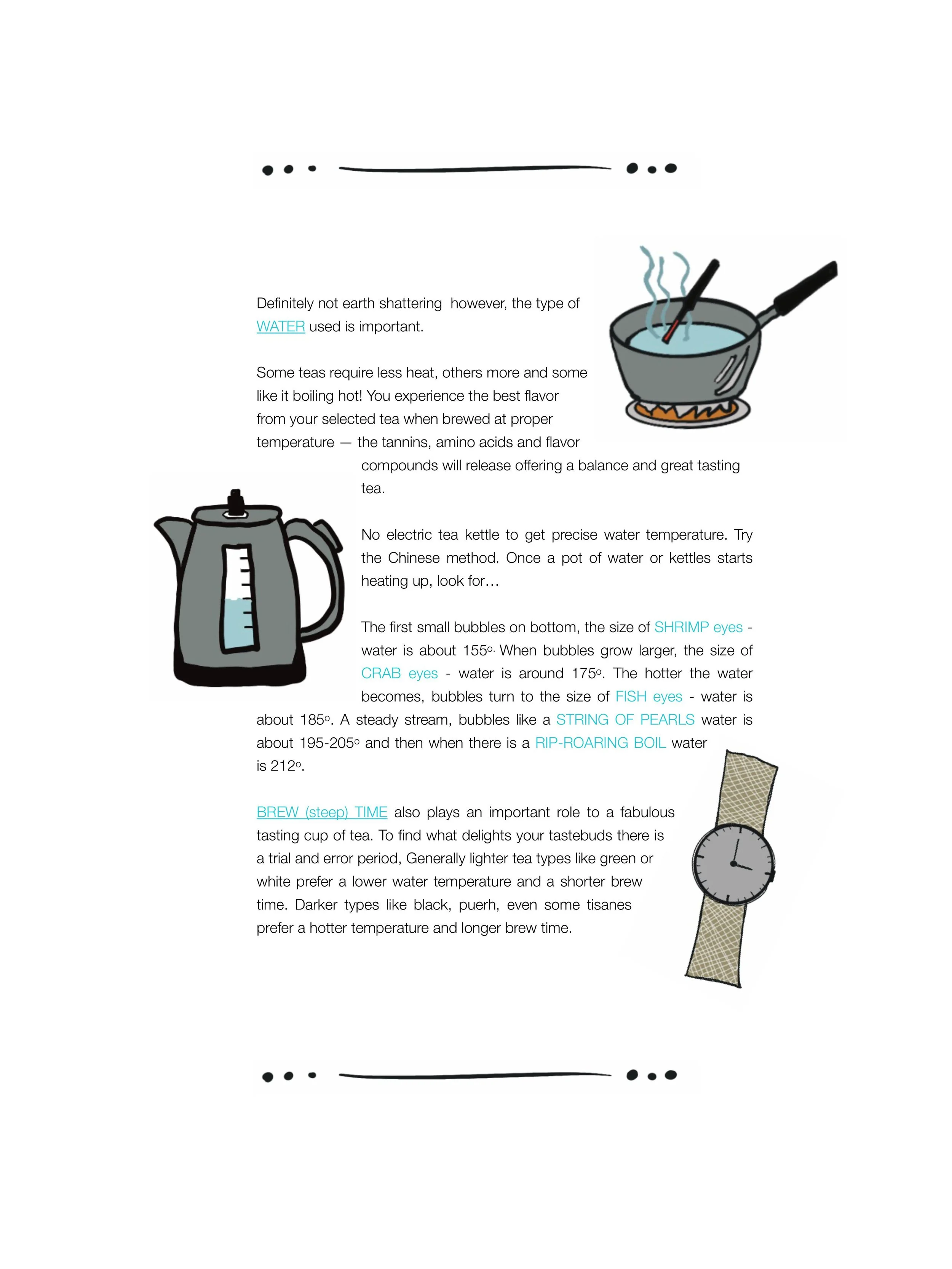 Definitely not earth shattering  however, the type of WATER used is important.

Some teas require less heat, others more and some like it boiling hot! You experience the best flavor from your selected tea when brewed at proper temperature — the tannins, amino acids and flavor compounds will release offering a balance and great tasting tea.

No electric tea kettle to get precise water temperature. Try the Chinese method. Once a pot of water or kettles starts heating up, look for…

The first small bubbles on bottom, the size of SHRIMP eyes - water is about 155º. When bubbles grow larger, the size of CRAB eyes - water is around 175º. The hotter the water becomes, bubbles turn to the size of FISH eyes - water is about 185º. A steady stream, bubbles like a STRING OF PEARLS water is about 195-205º and then when there is a RIP-ROARING BOIL water is 212º.

BREW (steep) TIME also plays an important role to a fabulous tasting cup of tea. To find what delights your tastebuds there is a trial and error period, Generally lighter tea types like green or white prefer a lower water temperature and a shorter brew time. Darker types like black, puerh, even some tisanes prefer a hotter temperature and longer brew time.