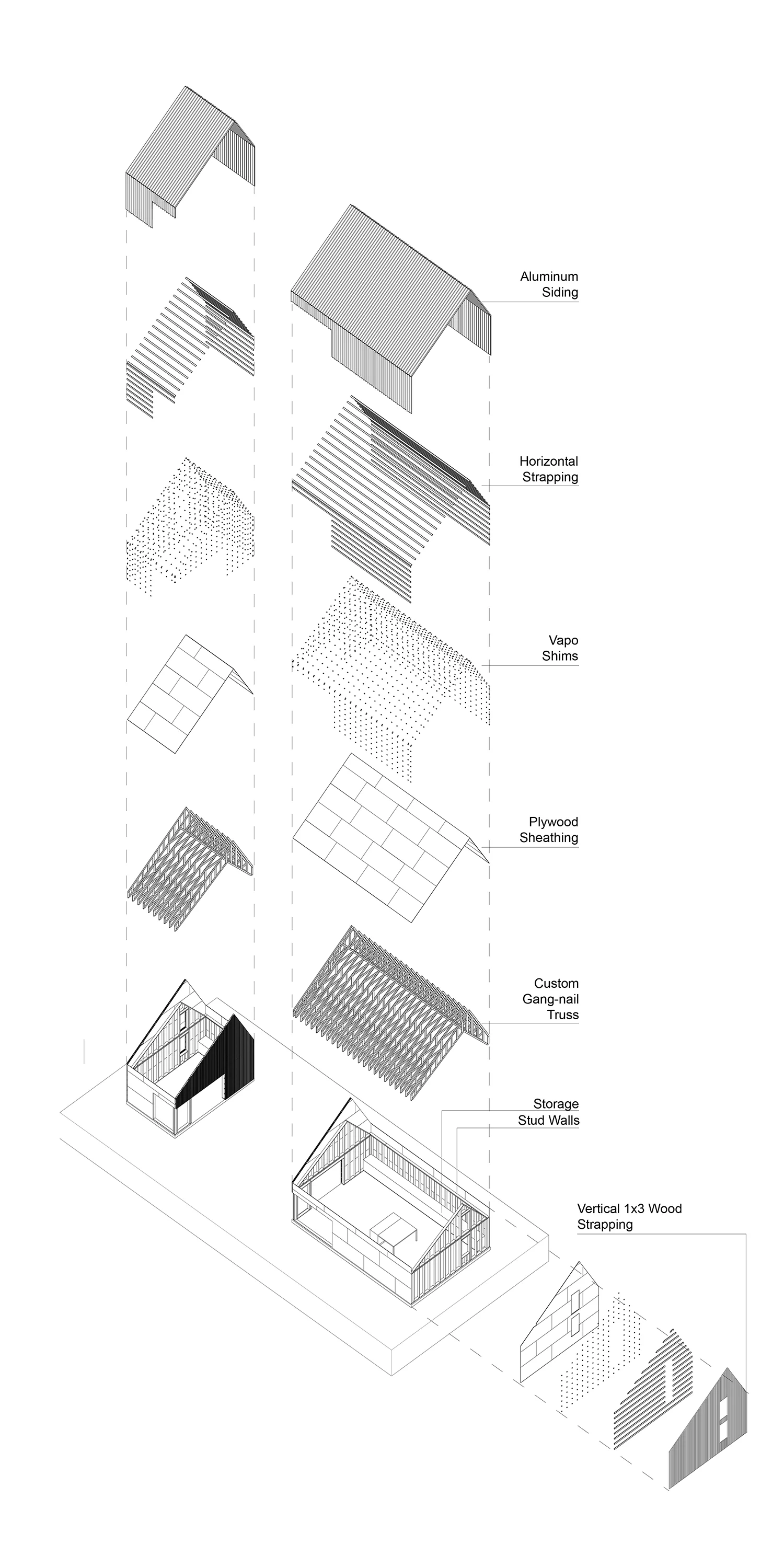 Aluminum Siding

Horizontal Strapping

Vapo Shims

Plywood Sheathing

Custom Gang-nail Truss

Storage Stud Walls

Vertical 1x3 Wood Strapping