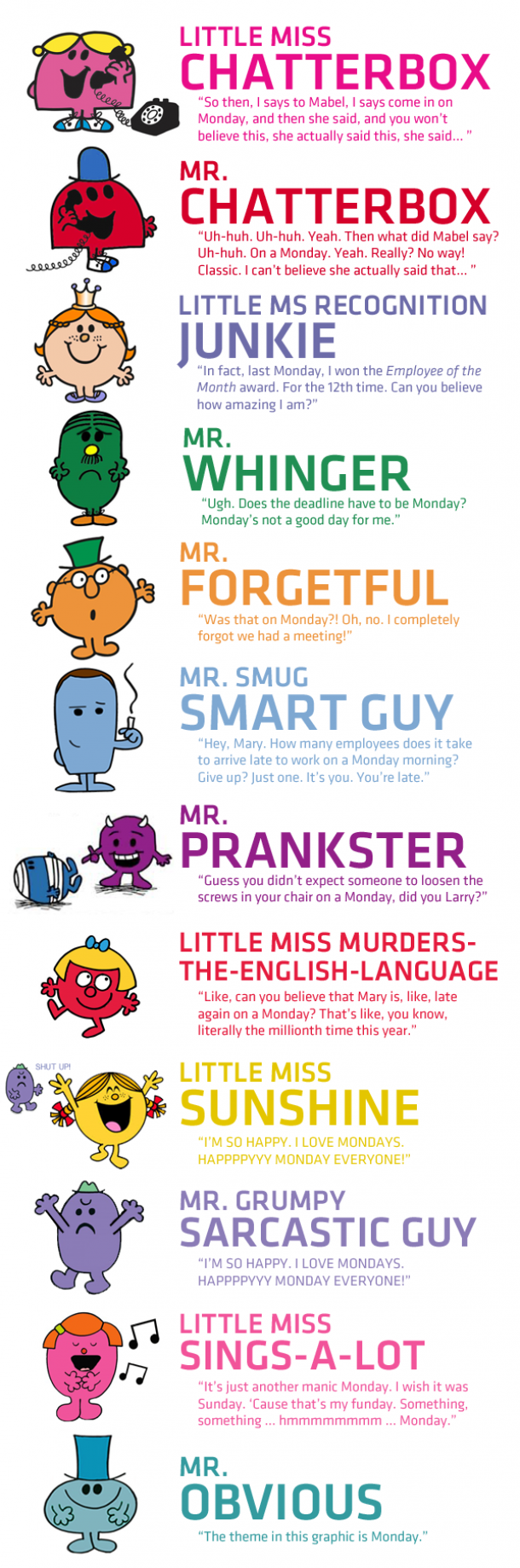 LITTLE MISS
CHATTERBOX
"So then, I says to Mabel, I says come in on Monday, and then she said, and you won't believe this, she actually said this, she said... "

MR.
CHATTERBOX
"Uh-huh. Uh-huh. Yeah. Then what did Mabel say? Uh-huh. On a Monday. Yeah. Really? No way! Classic. I can't believe she actually said that... "

LITTLE MS RECOGNITION
JUNKIE
"In fact, last Monday, I won the Employee of the Month award. For the 12th time. Can you believe how amazing I am?"

MR.
WHINGER
"Ugh. Does the deadline have to be Monday? Monday's not a good day for me."

MR.
FORGETFUL
"Was that on Monday?! Oh, no. I completely forgot we had a meeting!"

MR. SMUG
SMART GUY
"Hey, Mary. How many employees does it take to arrive late to work on a Monday morning? Give up? Just one. It's you. You're late."

MR.
PRANKSTER
"Guess you didn't expect someone to loosen the screws in your chair on a Monday, did you Larry?"

LITTLE MISS MURDERS-THE-ENGLISH-LANGUAGE
"Like, can you believe that Mary is, like, late again on a Monday? That's like, you know, literally the millionth time this year."

SHUT UP!

LITTLE MISS
SUNSHINE
"I'M SO HAPPY. I LOVE MONDAYS. HAPPPPYYY MONDAY EVERYONE!"

MR. GRUMPY
SARCASTIC GUY
"I'M SO HAPPY. I LOVE MONDAYS. HAPPPPYYY MONDAY EVERYONE!"

LITTLE MISS
SINGS-A-LOT
"It's just another manic Monday. I wish it was Sunday. 'Cause that's my funday. Something, something ... hmmmmmmmm ... Monday."

MR.
OBVIOUS
"The theme in this graphic is Monday."