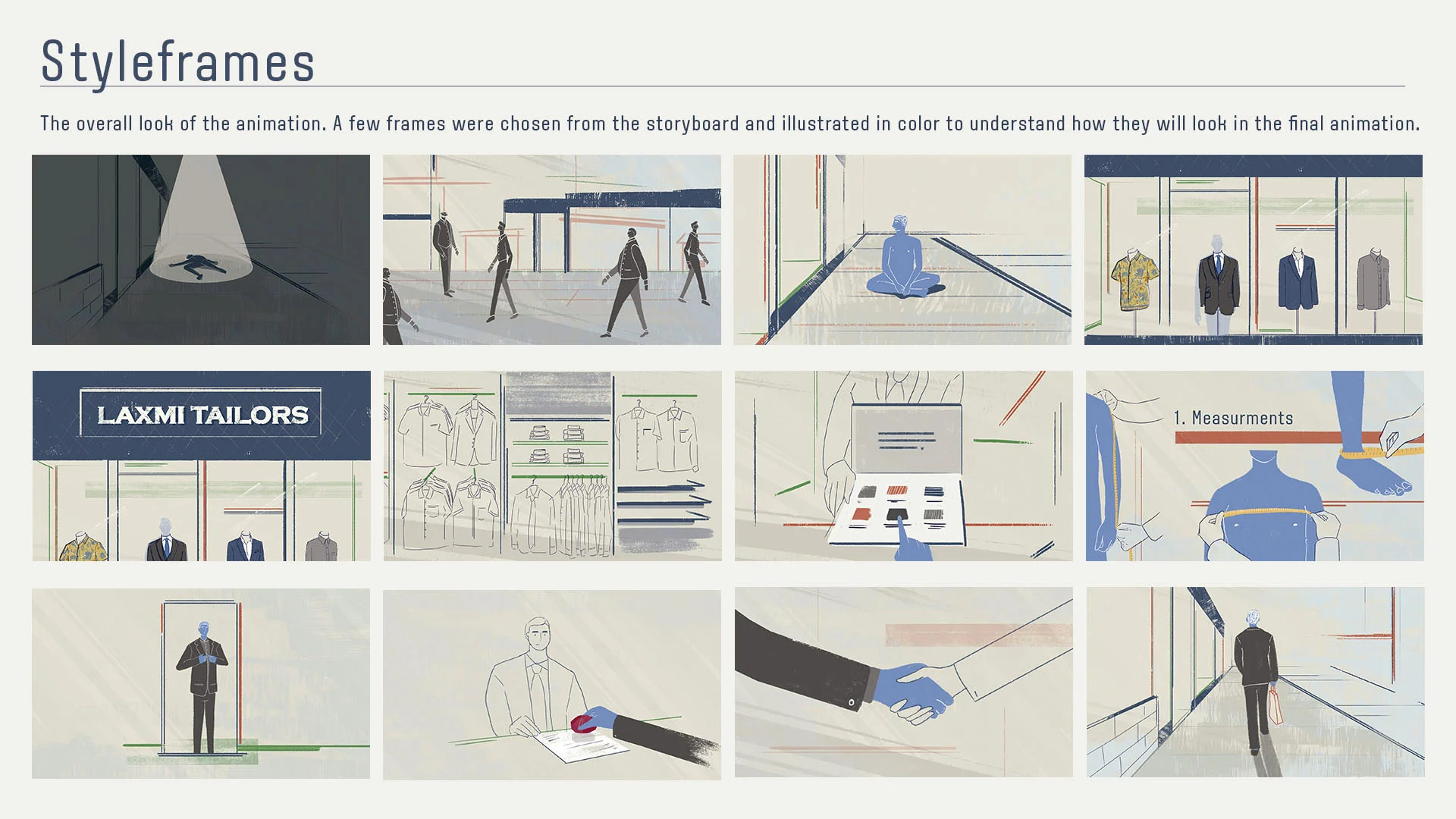 Styleframes

The overall look of the animation. A few frames were chosen from the storyboard and illustrated in color to understand how they will look in the final animation.

LAXMI TAILORS

1. Measurments