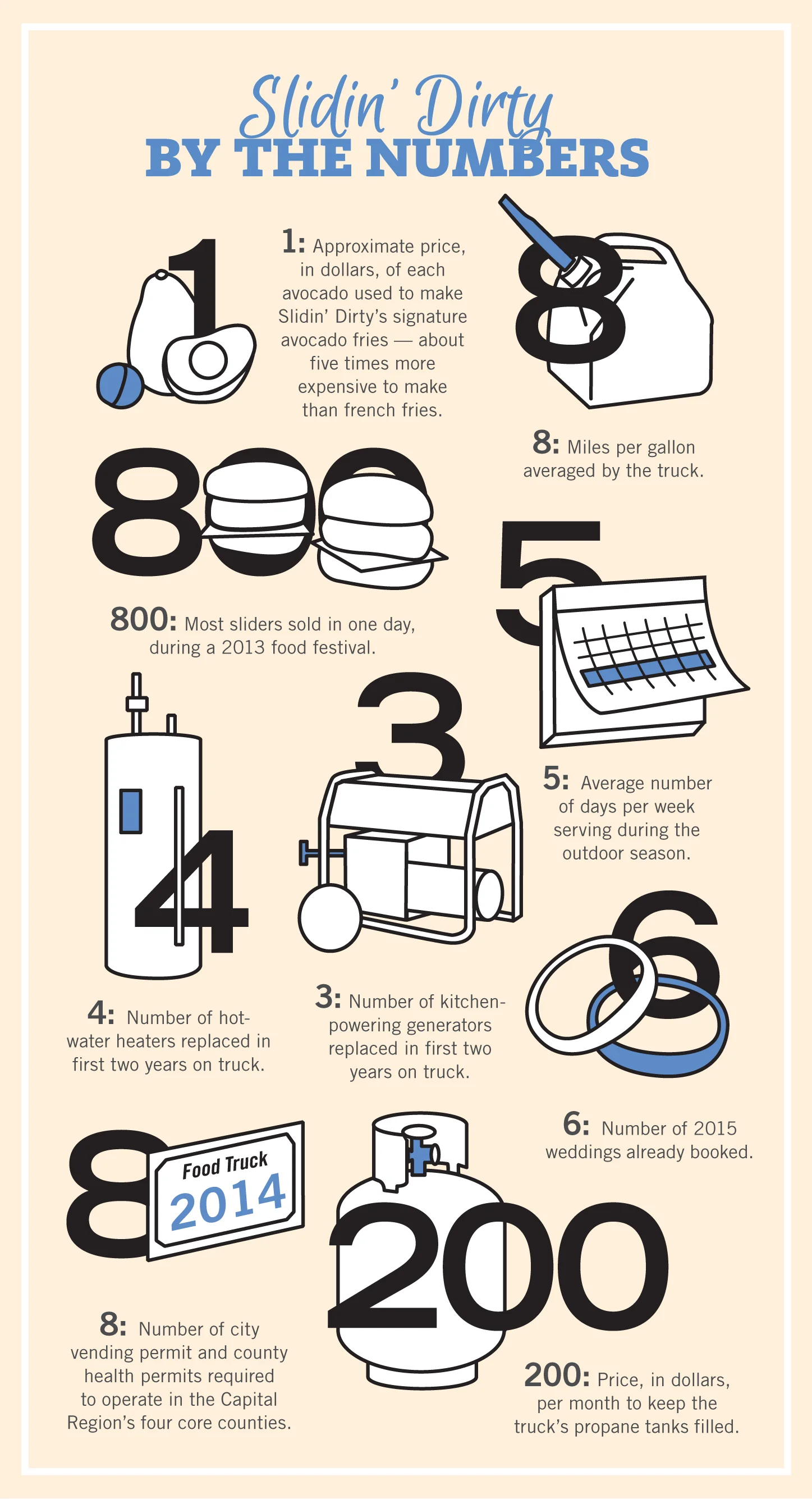 Slidin' Dirty
BY THE NUMBERS

1

1: Approximate price, in dollars, of each avocado used to make Slidin' Dirty's signature avocado fries — about five times more expensive to make than french fries.

8

8: Miles per gallon averaged by the truck.

800

800: Most sliders sold in one day, during a 2013 food festival.

5

5: Average number of days per week serving during the outdoor season.

4

4: Number of hot-water heaters replaced in first two years on truck.

3

3: Number of kitchen-powering generators replaced in first two years on truck.

6

6: Number of 2015 weddings already booked.

8

Food Truck
2014

8: Number of city vending permit and county health permits required to operate in the Capital Region's four core counties.

200

200: Price, in dollars, per month to keep the truck's propane tanks filled.