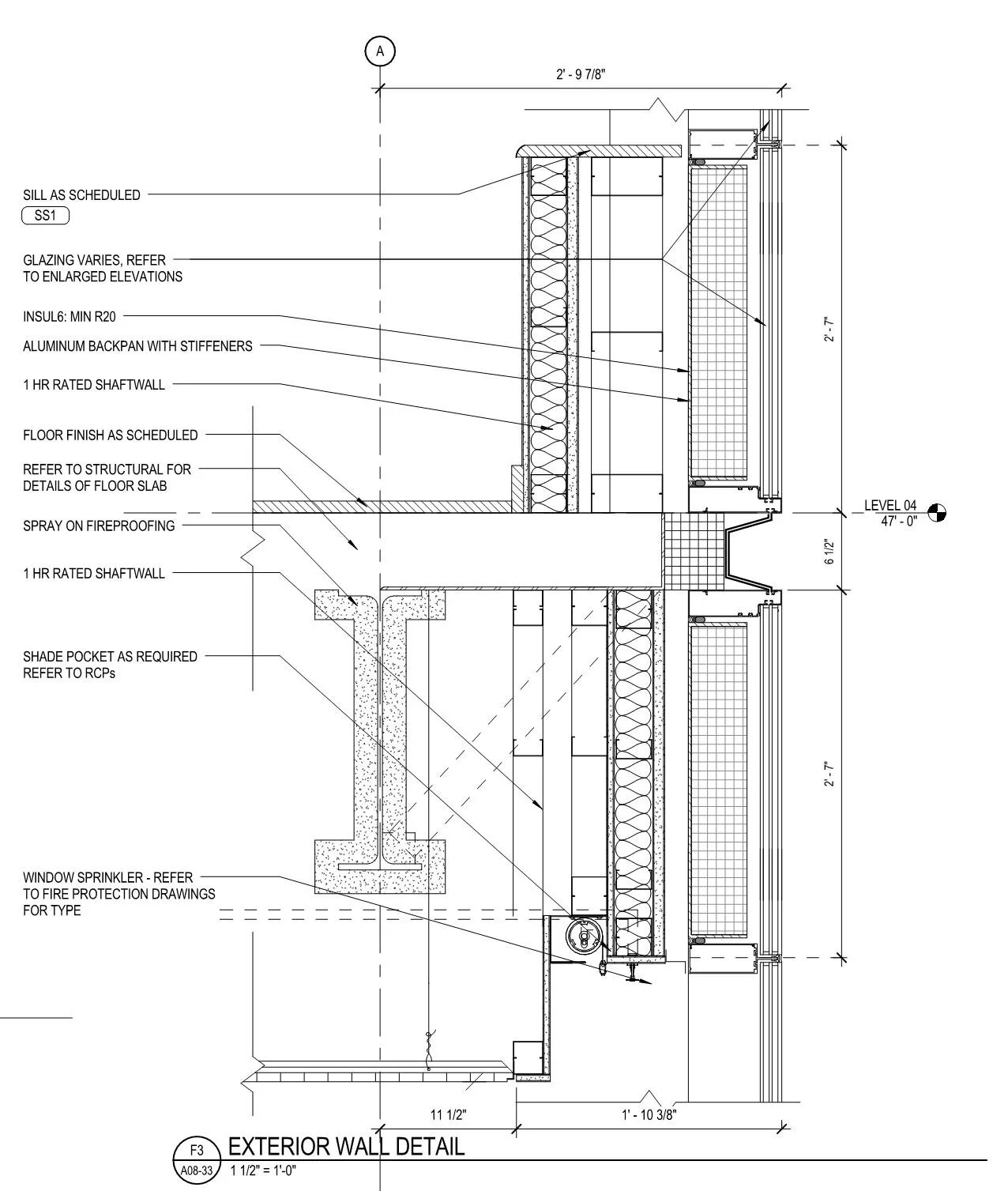 A

2' - 9 7/8"

SILL AS SCHEDULED
SS1

GLAZING VARIES, REFER TO ENLARGED ELEVATIONS

INSUL6: MIN R20

ALUMINUM BACKPAN WITH STIFFENERS

1 HR RATED SHAFTWALL

FLOOR FINISH AS SCHEDULED

REFER TO STRUCTURAL FOR DETAILS OF FLOOR SLAB

SPRAY ON FIREPROOFING

1 HR RATED SHAFTWALL

SHADE POCKET AS REQUIRED REFER TO RCPs

WINDOW SPRINKLER - REFER TO FIRE PROTECTION DRAWINGS FOR TYPE

2' - 7"

LEVEL 04
47' - 0"

6 1/2"

2' - 7"

11 1/2"

1' - 10 3/8"

F3
A08-33
EXTERIOR WALL DETAIL
1 1/2" = 1'-0"