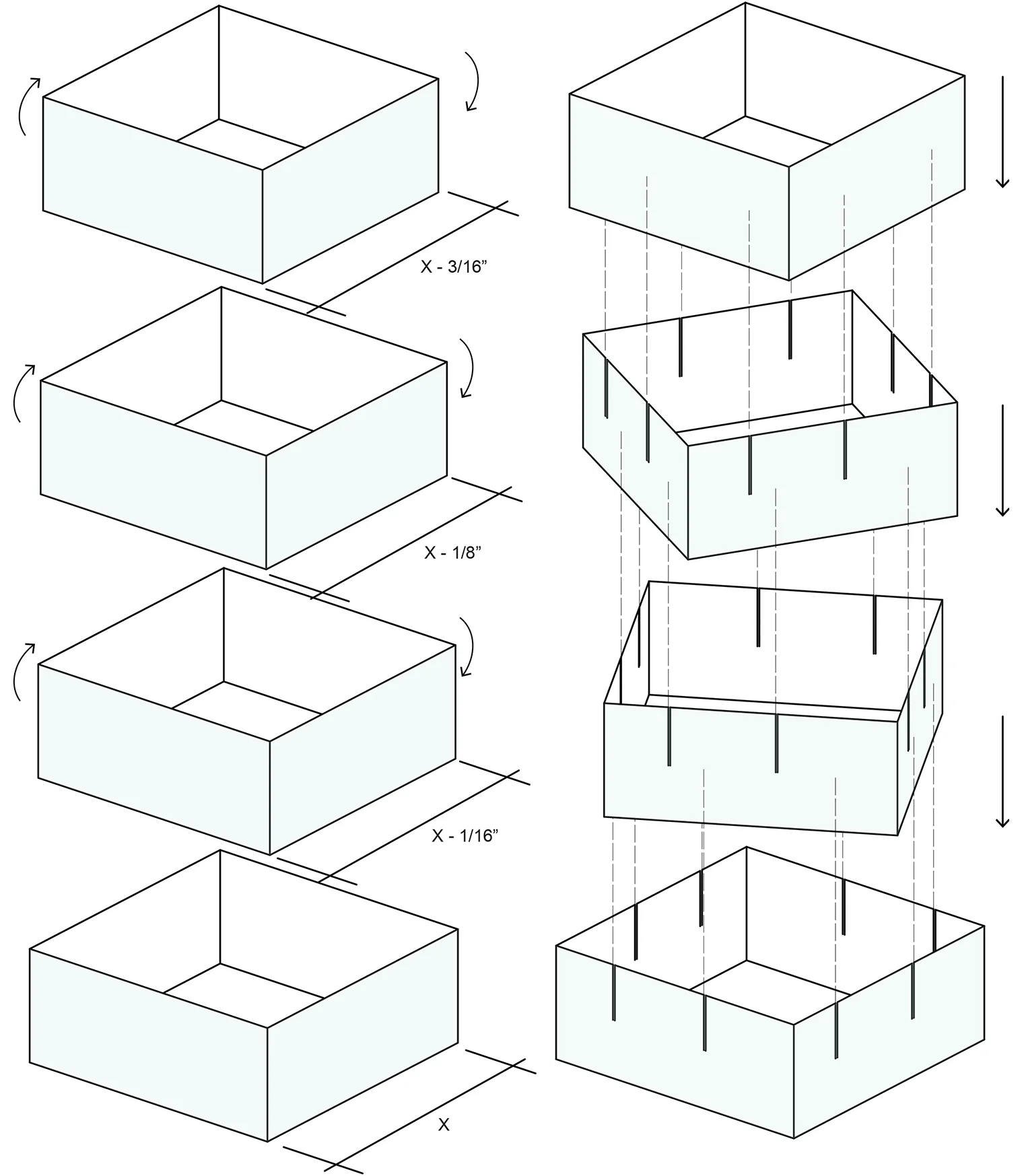 X - 3/16”

X - 1/8”

X - 1/16”

X