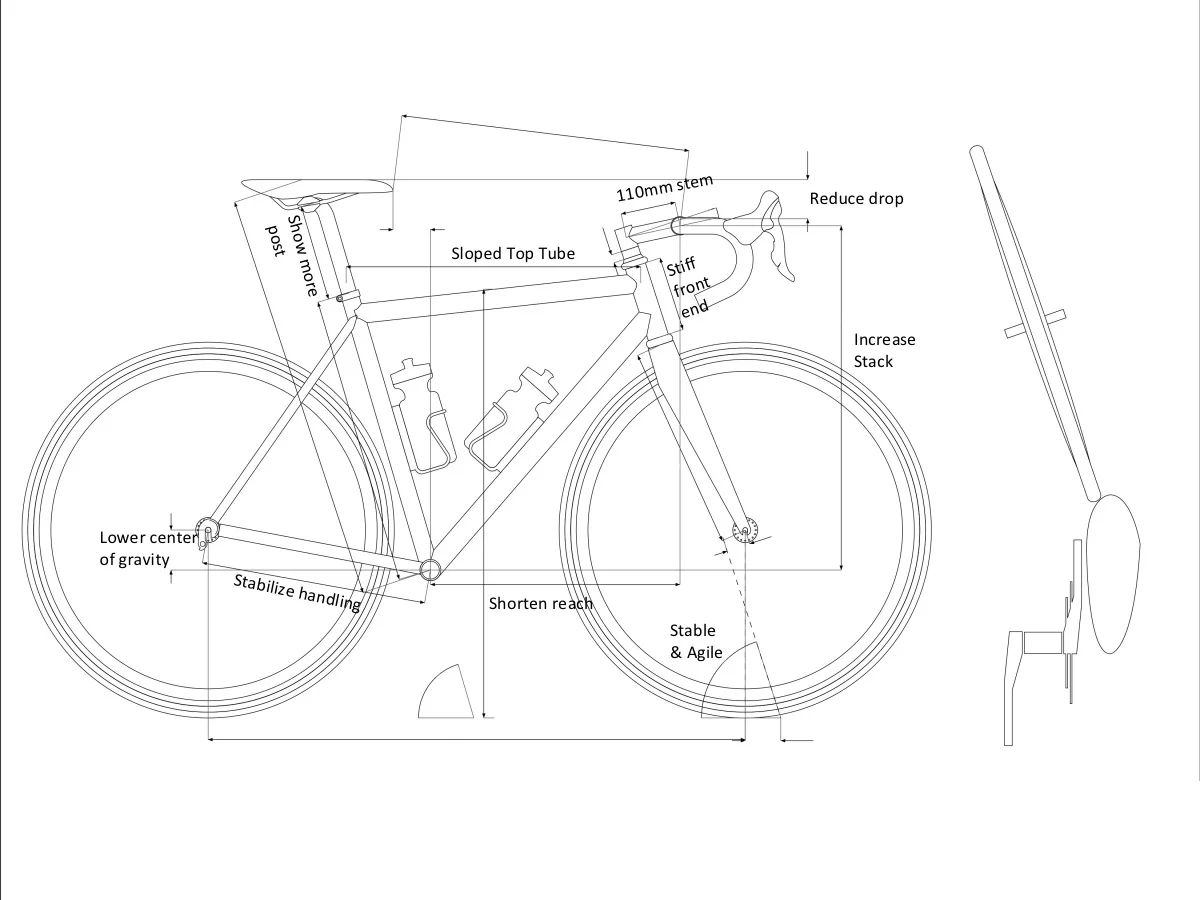 110mm stem
Reduce drop
Show more post
Sloped Top Tube
Stiff front end
Increase Stack
Lower center of gravity
Stabilize handling
Shorten reach
Stable & Agile