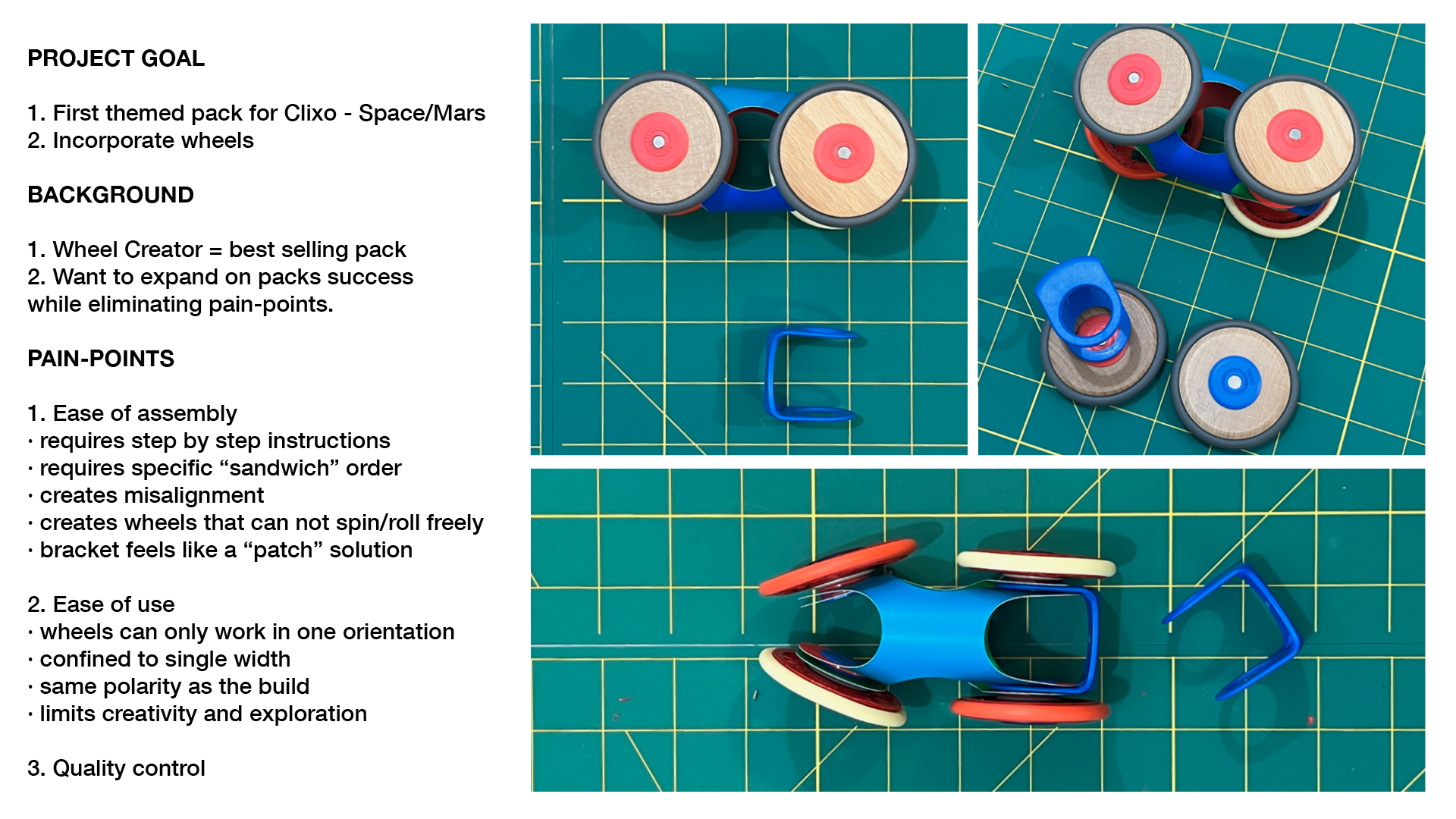 PROJECT GOAL

1. First themed pack for Clixo - Space/Mars
2. Incorporate wheels

BACKGROUND

1. Wheel Creator = best selling pack
2. Want to expand on packs success while eliminating pain-points.

PAIN-POINTS

1. Ease of assembly
· requires step by step instructions
· requires specific “sandwich” order
· creates misalignment
· creates wheels that can not spin/roll freely
· bracket feels like a “patch” solution

2. Ease of use
· wheels can only work in one orientation
· confined to single width
· same polarity as the build
· limits creativity and exploration

3. Quality control