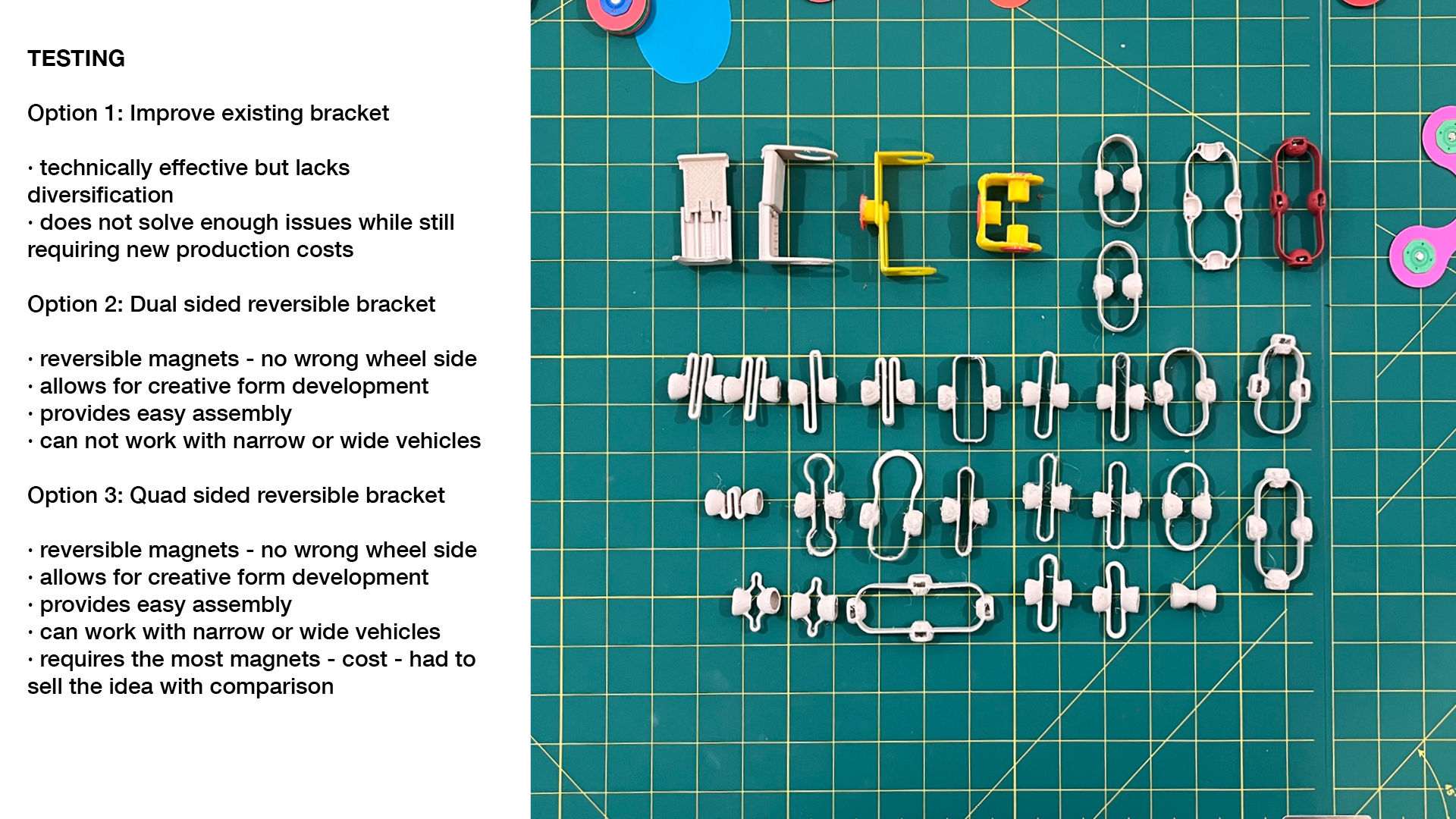 TESTING

Option 1: Improve existing bracket

· technically effective but lacks diversification
· does not solve enough issues while still requiring new production costs

Option 2: Dual sided reversible bracket

· reversible magnets - no wrong wheel side
· allows for creative form development
· provides easy assembly
· can not work with narrow or wide vehicles

Option 3: Quad sided reversible bracket

· reversible magnets - no wrong wheel side
· allows for creative form development
· provides easy assembly
· can work with narrow or wide vehicles
· requires the most magnets - cost - had to sell the idea with comparison

45