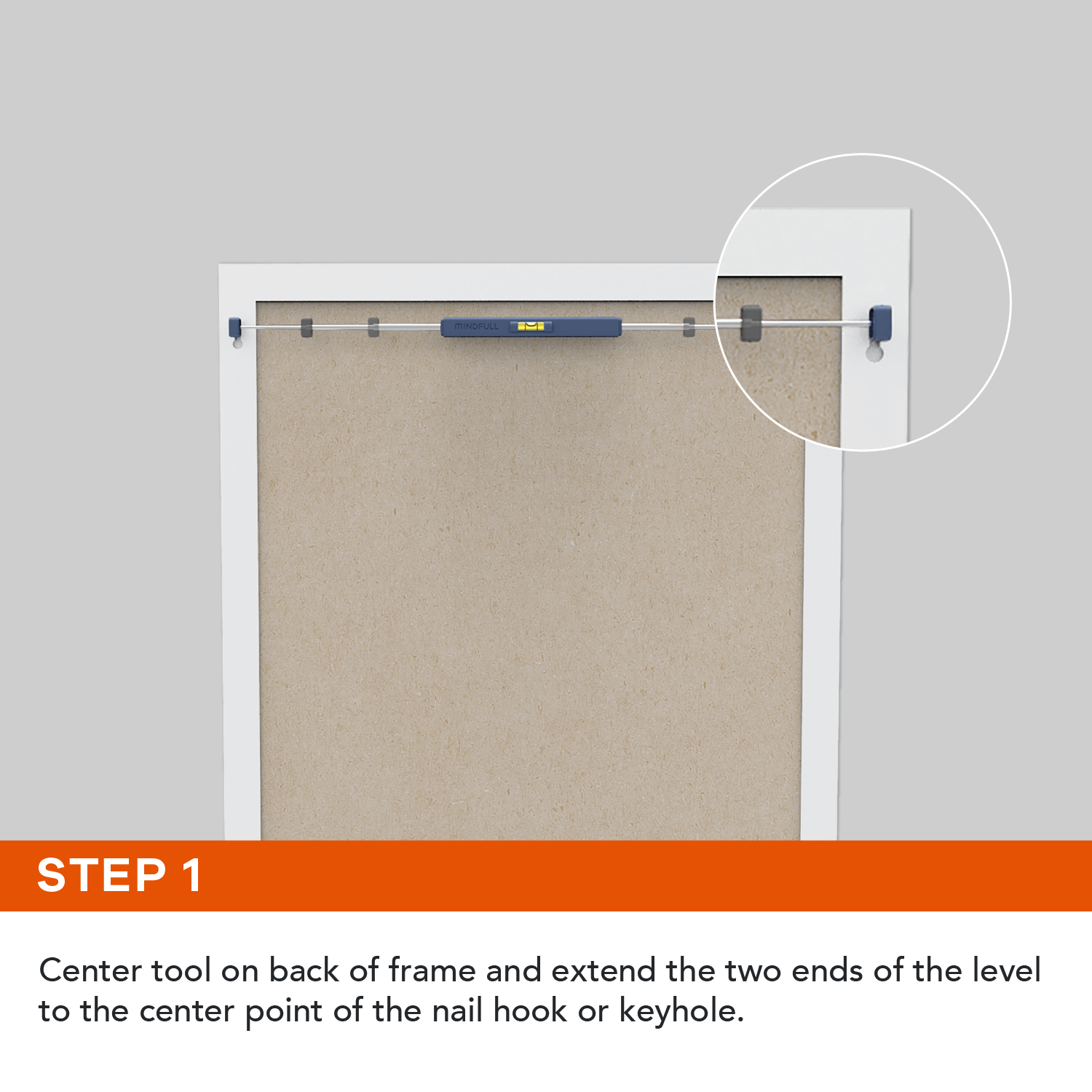 MINDFULL

STEP 1

Center tool on back of frame and extend the two ends of the level to the center point of the nail hook or keyhole.