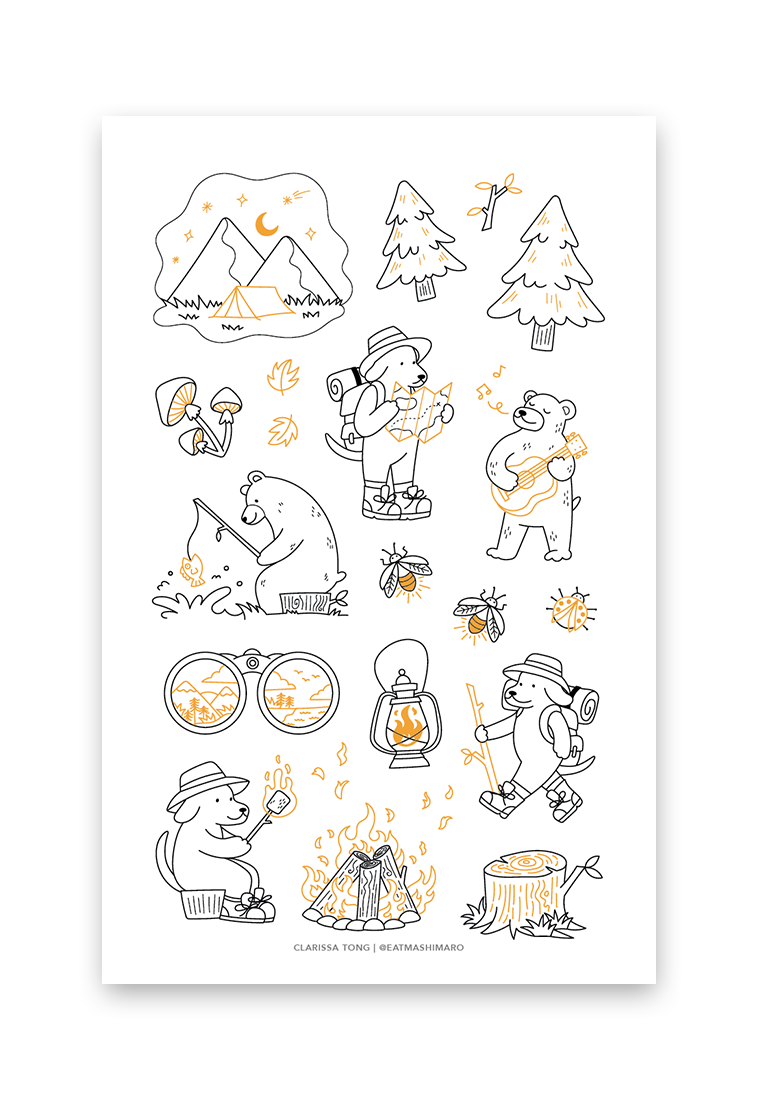 CLARISSA TONG | @EATMASHIMARO