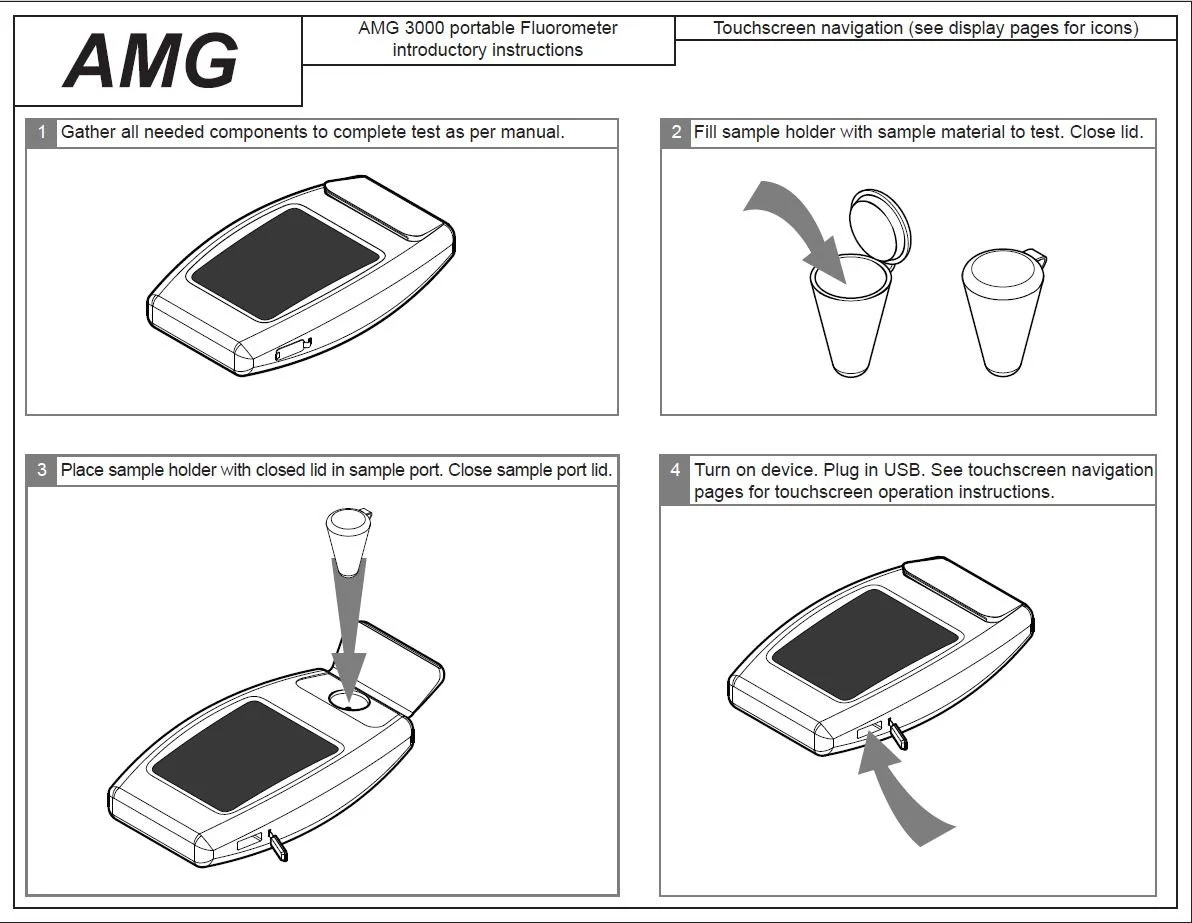 AMG

AMG 3000 portable Fluorometer introductory instructions

Touchscreen navigation (see display pages for icons)

1 Gather all needed components to complete test as per manual.

2 Fill sample holder with sample material to test. Close lid.

3 Place sample holder with closed lid in sample port. Close sample port lid.

4 Turn on device. Plug in USB. See touchscreen navigation pages for touchscreen operation instructions.