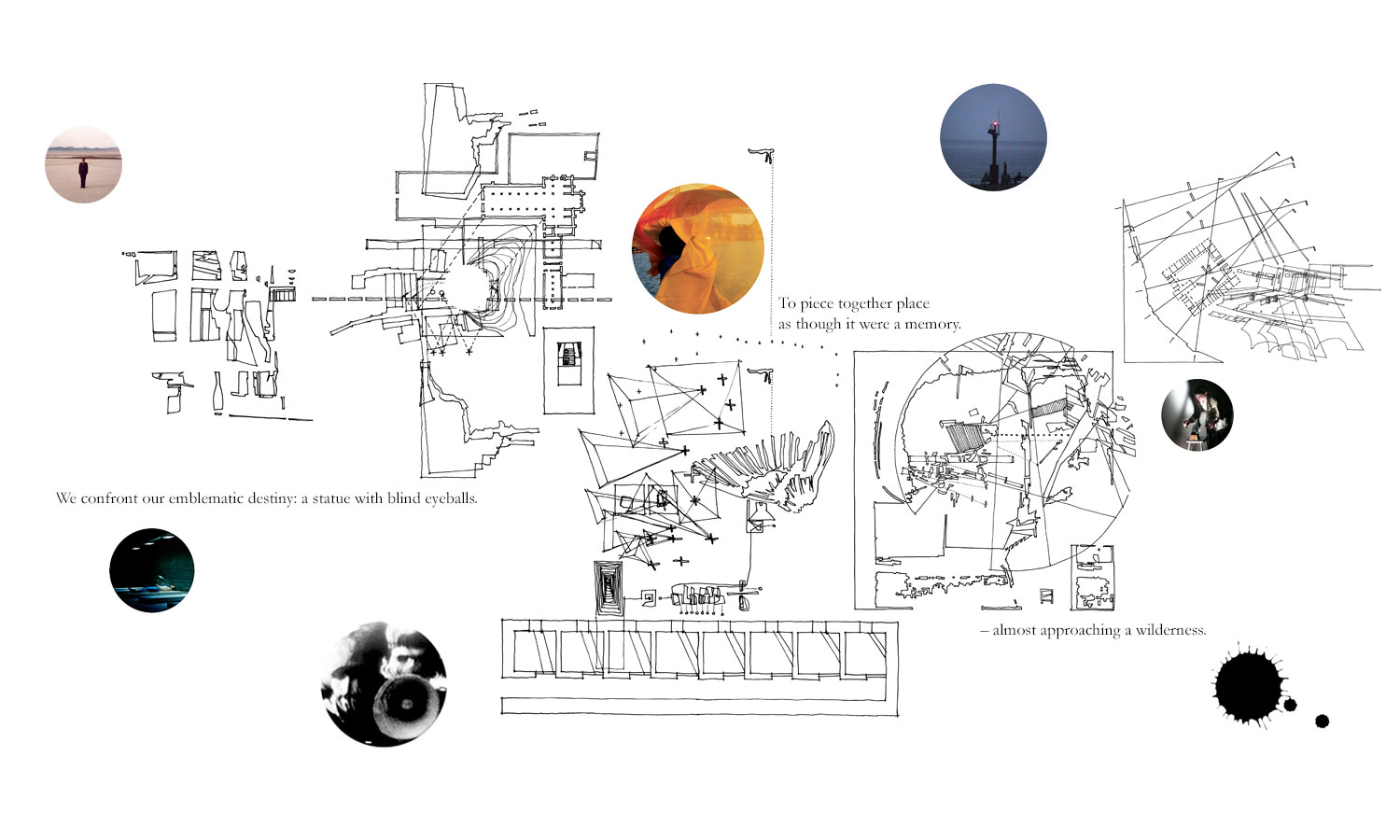 To piece together place
as though it were a memory.

We confront our emblematic destiny: a statue with blind eyeballs.

– almost approaching a wilderness.