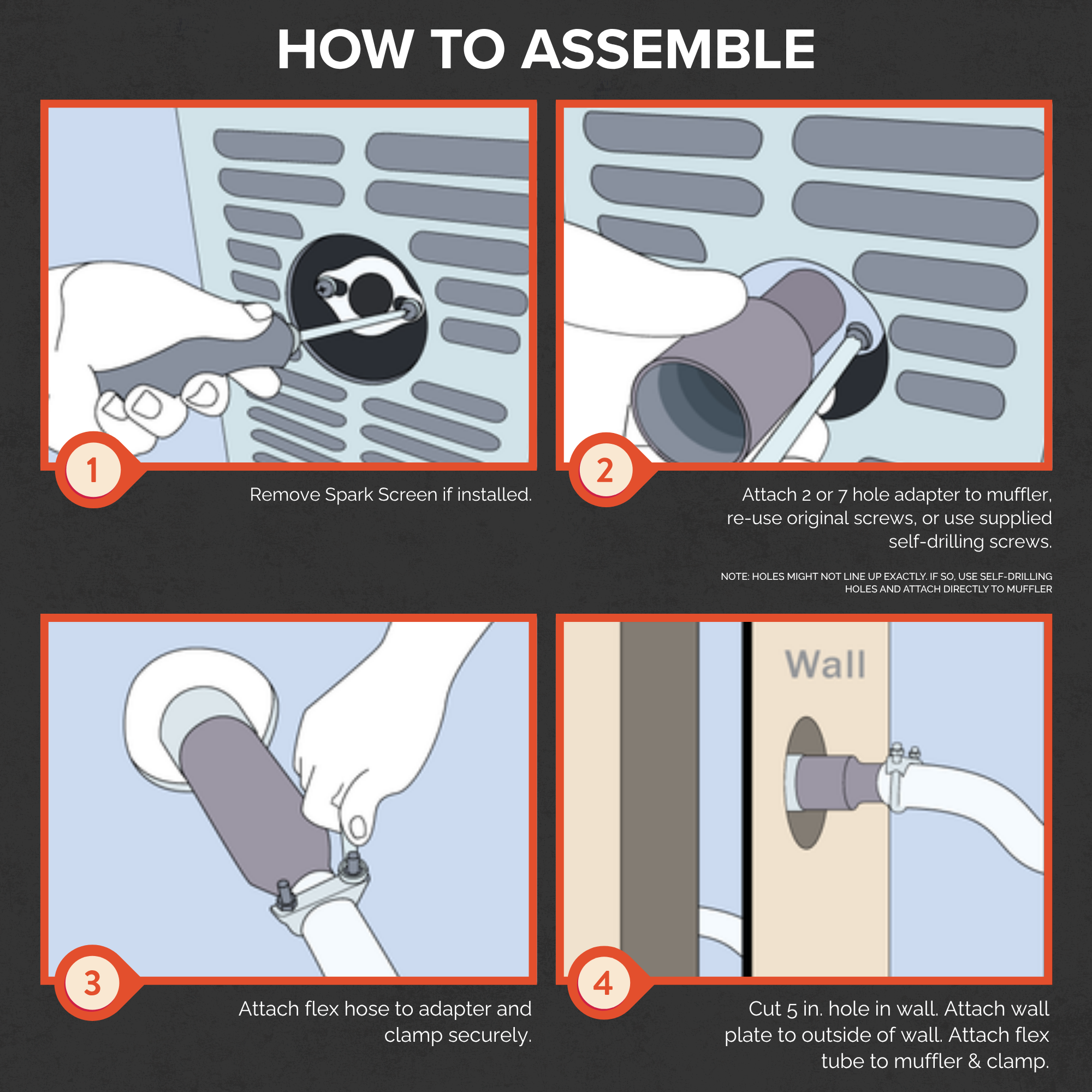 HOW TO ASSEMBLE

1

Remove Spark Screen if installed.

2

Attach 2 or 7 hole adapter to muffler, re-use original screws, or use supplied self-drilling screws.

NOTE: HOLES MIGHT NOT LINE UP EXACTLY. IF SO, USE SELF-DRILLING HOLES AND ATTACH DIRECTLY TO MUFFLER

3

Attach flex hose to adapter and clamp securely.

Wall

4

Cut 5 in. hole in wall. Attach wall plate to outside of wall. Attach flex tube to muffler & clamp.