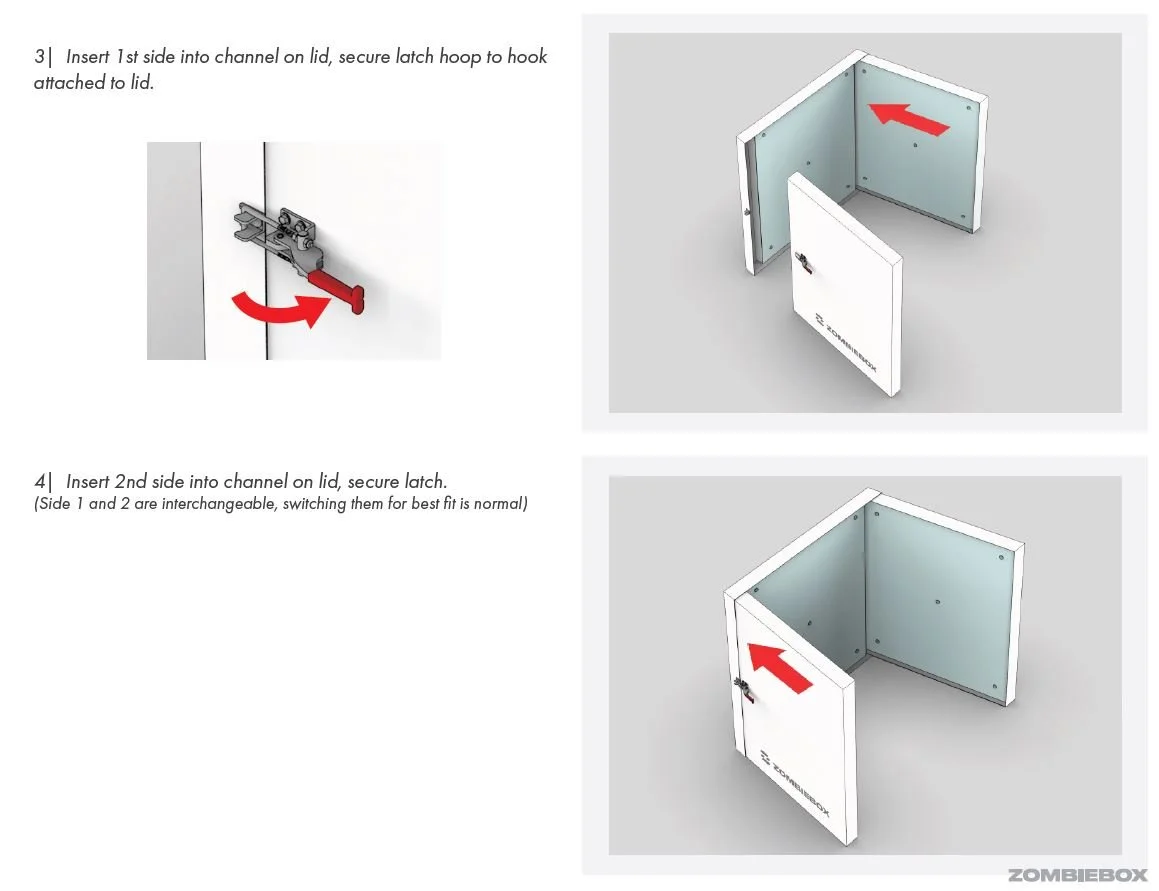 3| Insert 1st side into channel on lid, secure latch hoop to hook attached to lid.

ZOMBIEBOX

4| Insert 2nd side into channel on lid, secure latch.
(Side 1 and 2 are interchangeable, switching them for best fit is normal)

ZOMBIEBOX

ZOMBIEBOX