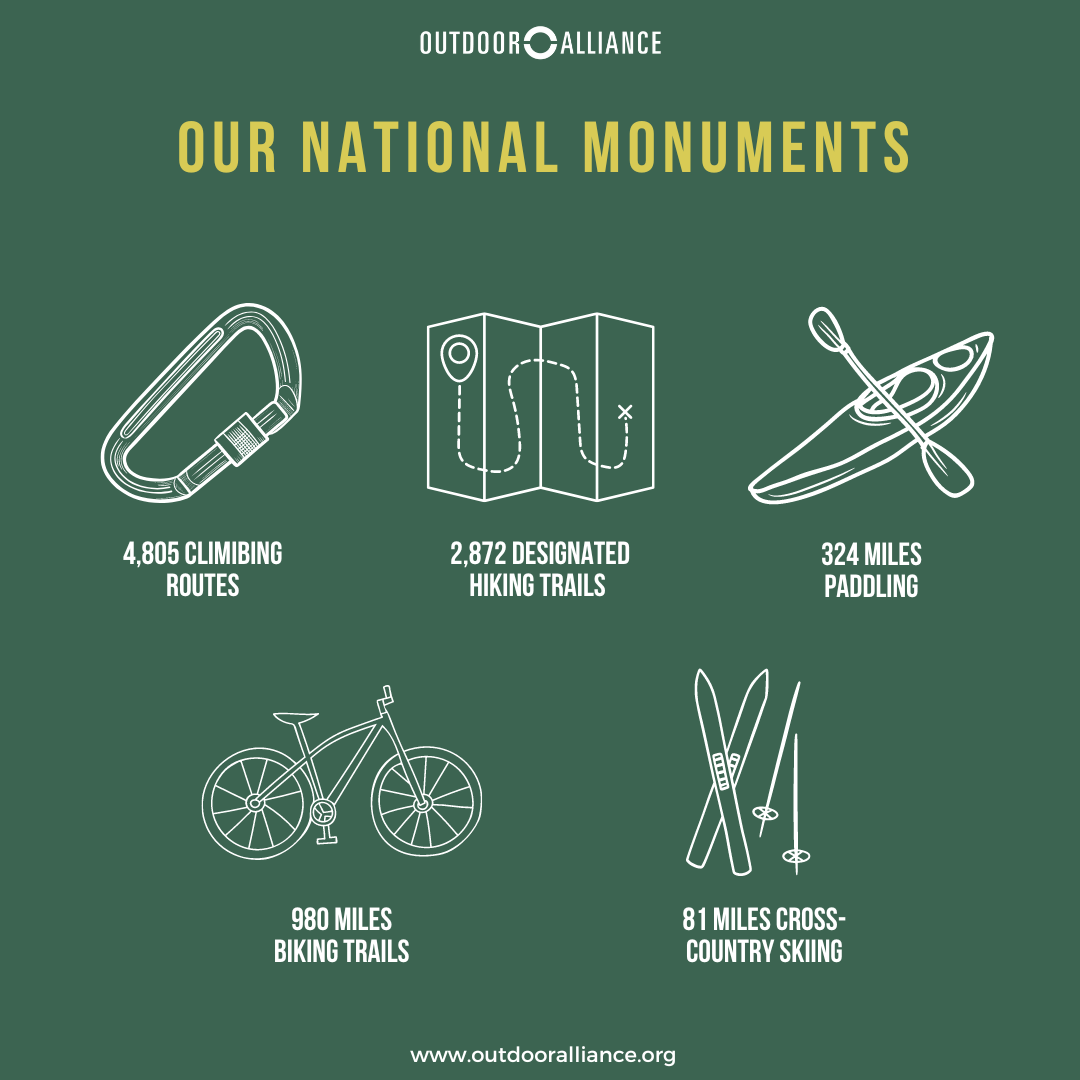 OUTDOOR ALLIANCE

OUR NATIONAL MONUMENTS

4,805 CLIMIBING ROUTES

2,872 DESIGNATED HIKING TRAILS

324 MILES PADDLING

980 MILES BIKING TRAILS

81 MILES CROSS-COUNTRY SKIING

www.outdooralliance.org