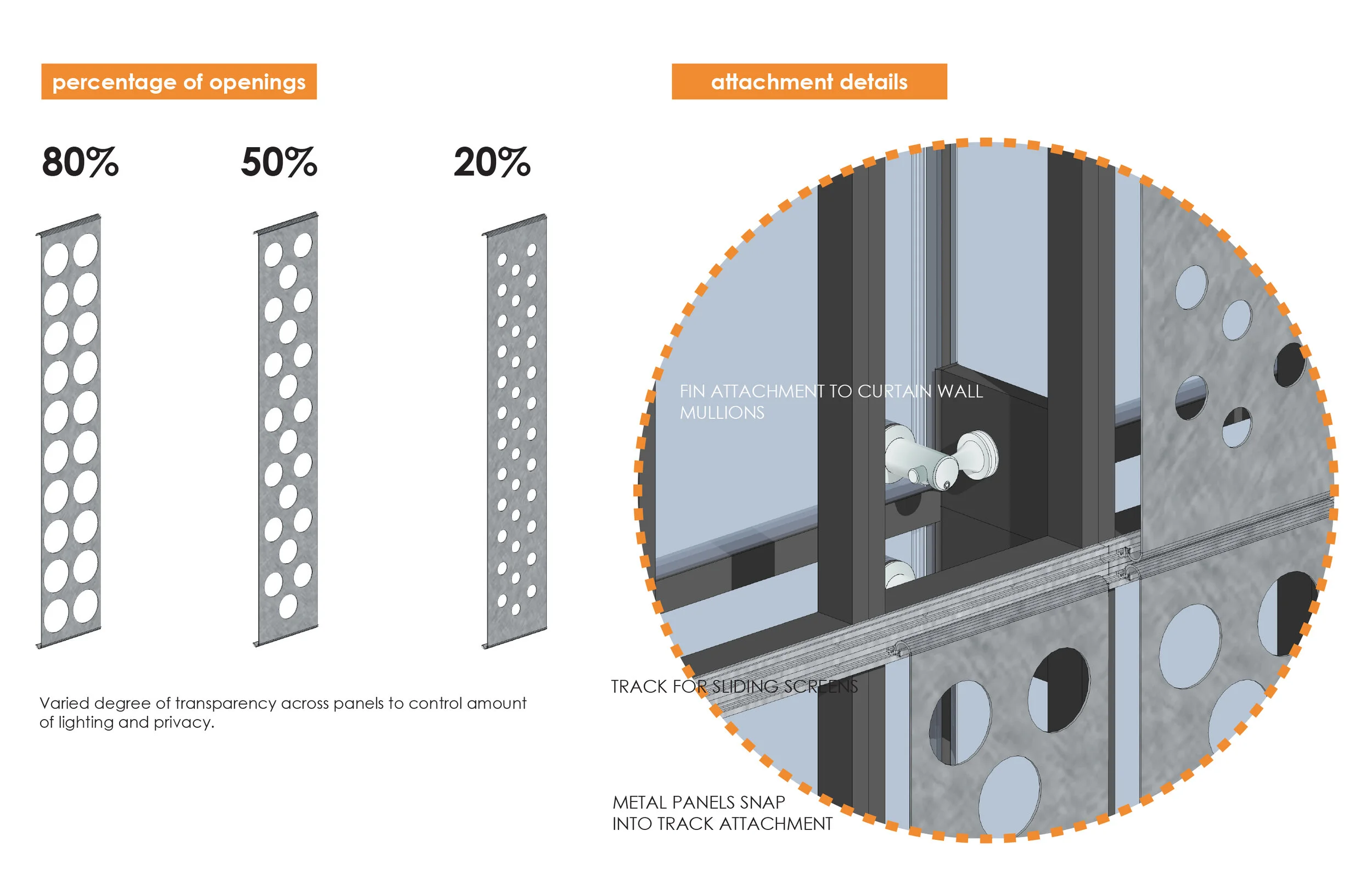 percentage of openings

80%

50%

20%

Varied degree of transparency across panels to control amount of lighting and privacy.

attachment details

FIN ATTACHMENT TO CURTAIN WALL MULLIONS

TRACK FOR SLIDING SCREENS

METAL PANELS SNAP INTO TRACK ATTACHMENT