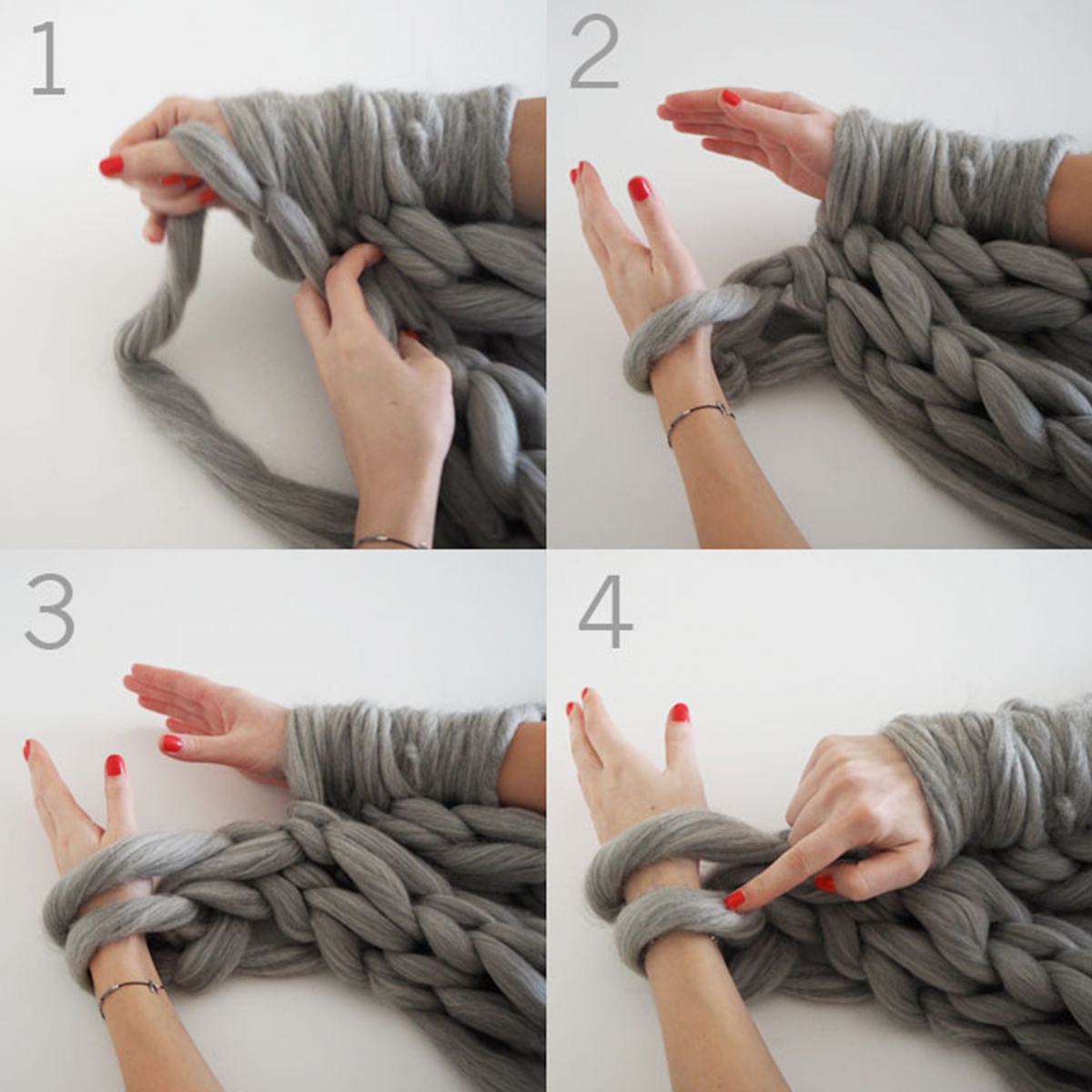 1

2

3

4