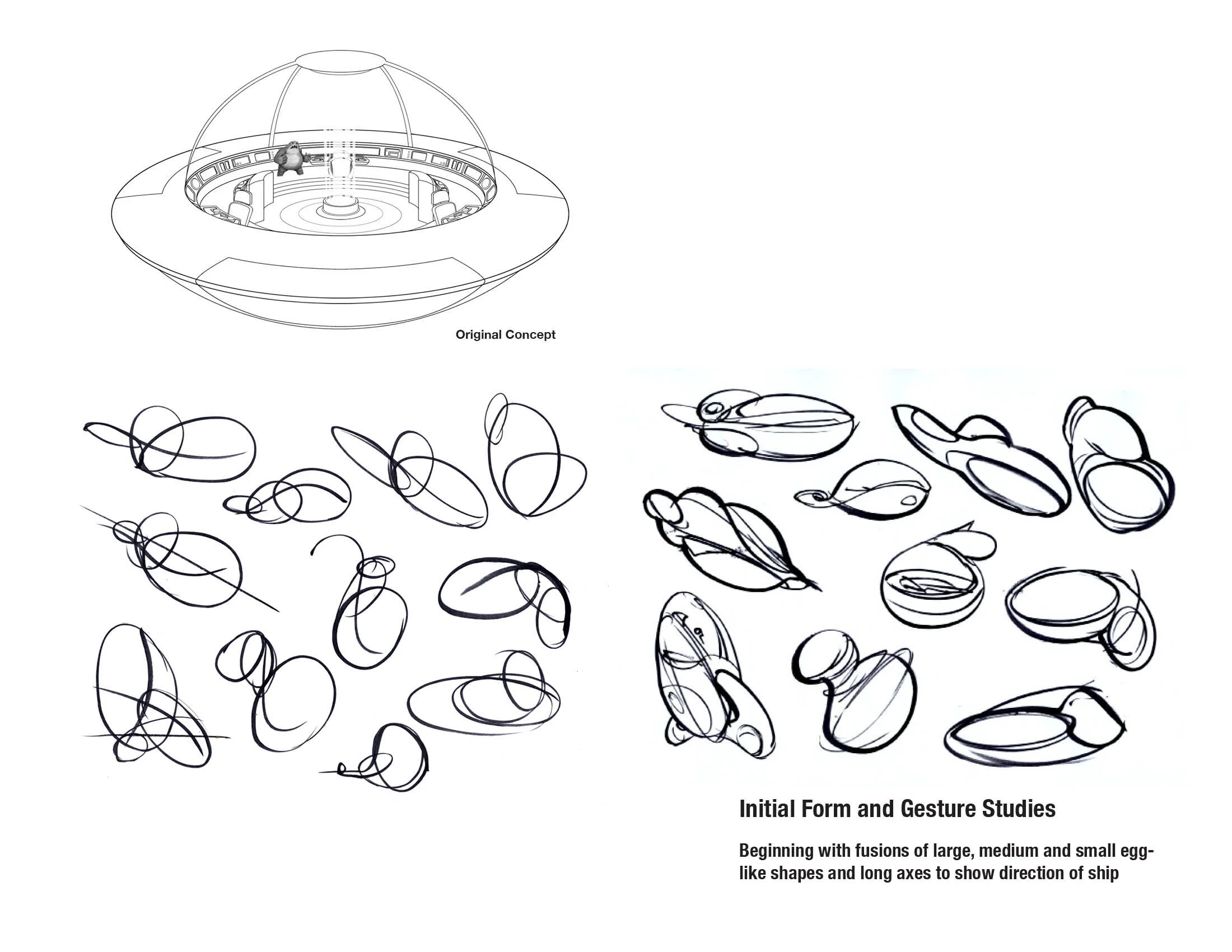 Original Concept

Initial Form and Gesture Studies

Beginning with fusions of large, medium and small egg-like shapes and long axes to show direction of ship