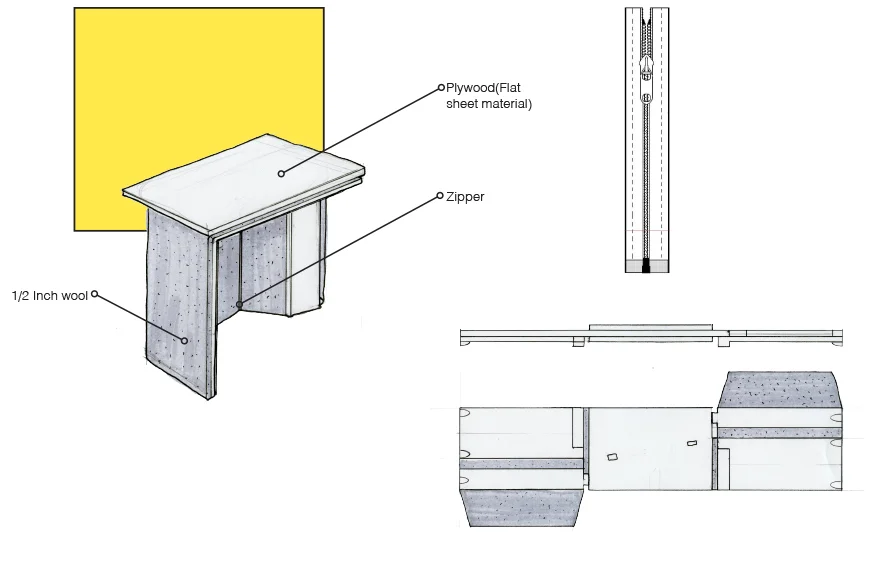 Plywood(Flat sheet material)

Zipper

1/2 Inch wool