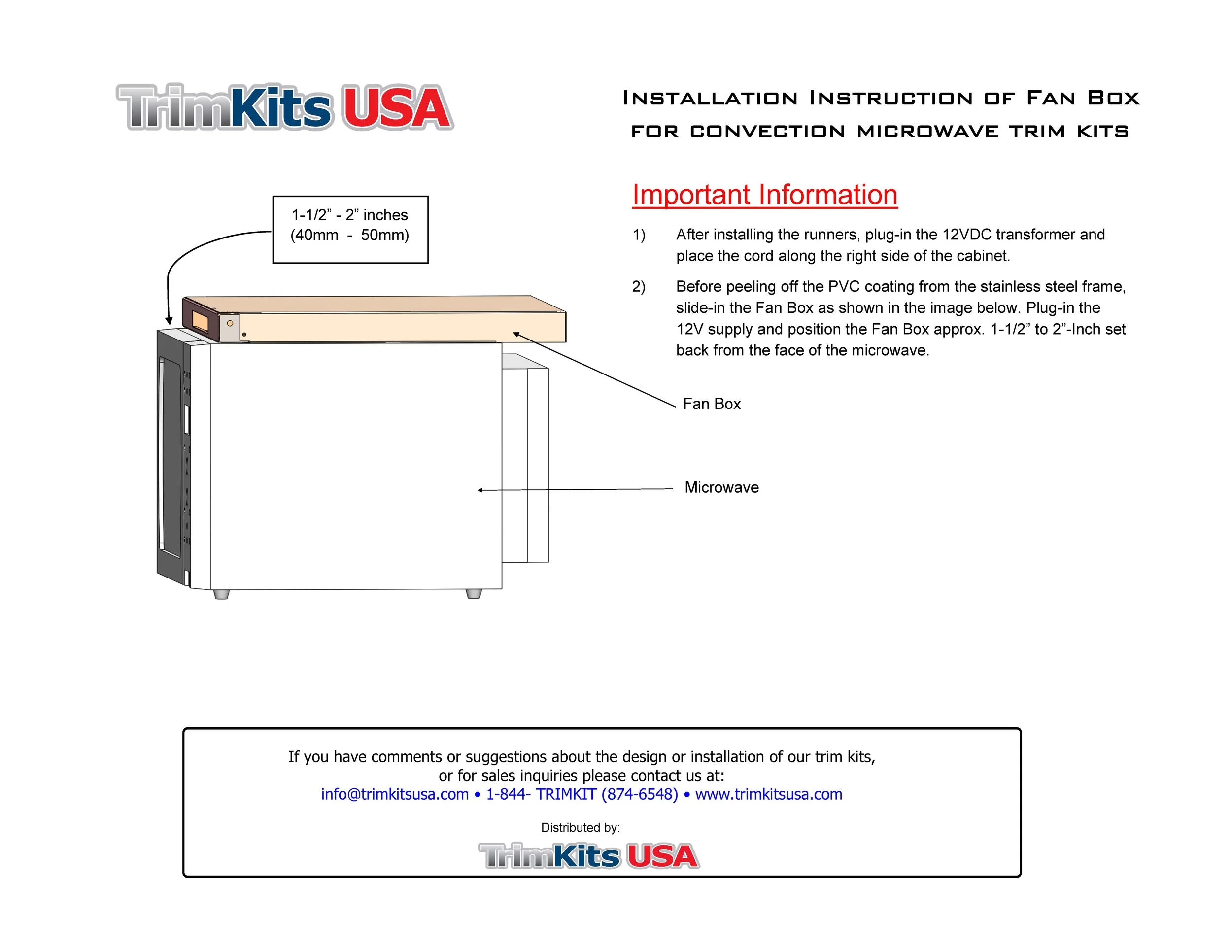 TrimKits USA

Installation Instruction of Fan Box
for convection microwave trim kits

1-1/2” - 2” inches
(40mm - 50mm)

Important Information

1) After installing the runners, plug-in the 12VDC transformer and place the cord along the right side of the cabinet.

2) Before peeling off the PVC coating from the stainless steel frame, slide-in the Fan Box as shown in the image below. Plug-in the 12V supply and position the Fan Box approx. 1-1/2” to 2”-Inch set back from the face of the microwave.

Fan Box

Microwave

If you have comments or suggestions about the design or installation of our trim kits, or for sales inquiries please contact us at:
info@trimkitsusa.com • 1-844- TRIMKIT (874-6548) • www.trimkitsusa.com

Distributed by:
TrimKits USA