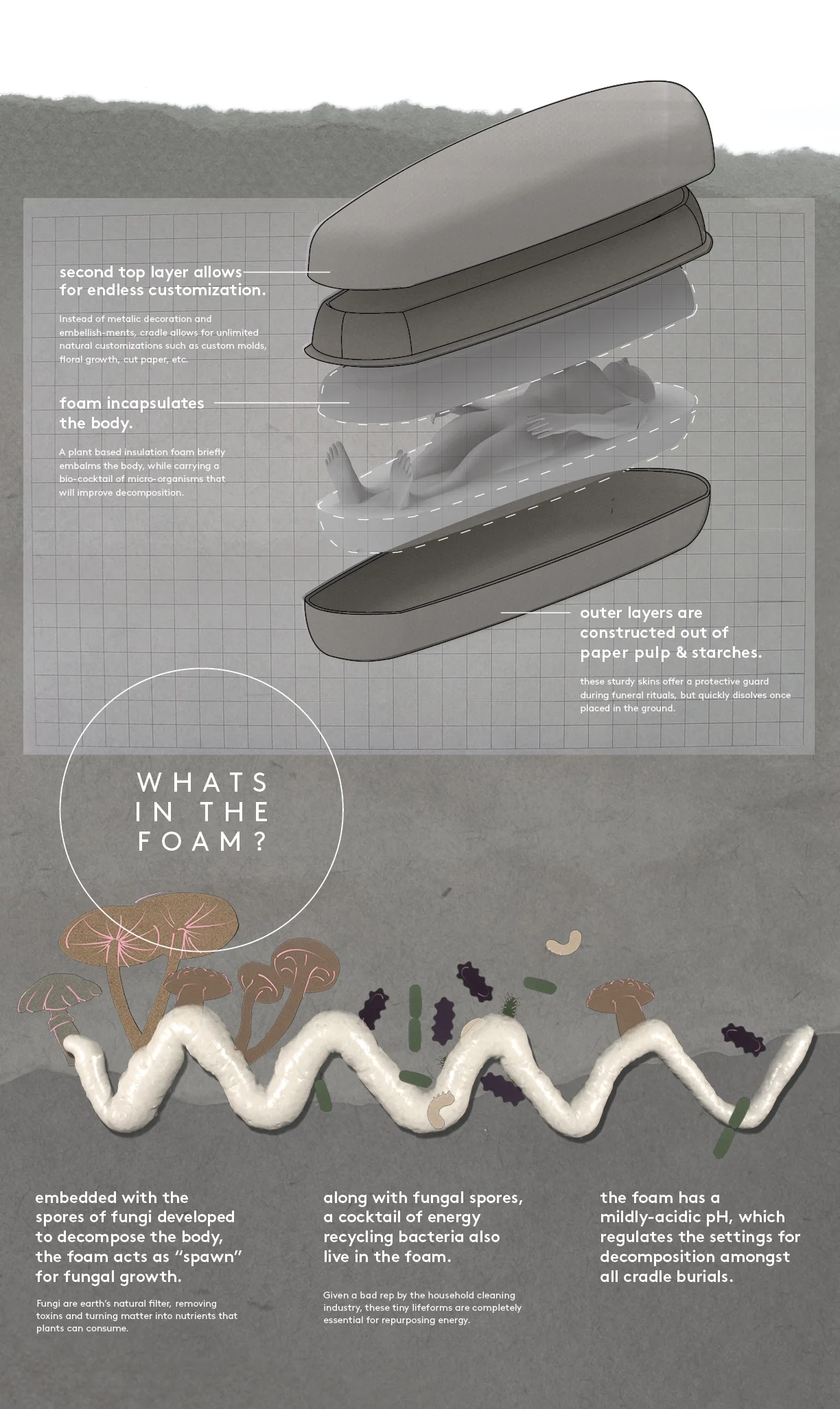 second top layer allows for endless customization.

Instead of metalic decoration and embellish-ments, cradle allows for unlimited natural customizations such as custom molds, floral growth, cut paper, etc.

foam incapsulates the body.

A plant based insulation foam briefly embalms the body, while carrying a bio-cocktail of micro-organisms that will improve decomposition.

outer layers are constructed out of paper pulp & starches.

these sturdy skins offer a protective guard during funeral rituals, but quickly disolves once placed in the ground.

WHATS IN THE FOAM?

embedded with the spores of fungi developed to decompose the body, the foam acts as "spawn" for fungal growth.

Fungi are earth's natural filter, removing toxins and turning matter into nutrients that plants can consume.

along with fungal spores, a cocktail of energy recycling bacteria also live in the foam.

Given a bad rep by the household cleaning industry, these tiny lifeforms are completely essential for repurposing energy.

the foam has a mildly-acidic pH, which regulates the settings for decomposition amongst all cradle burials.