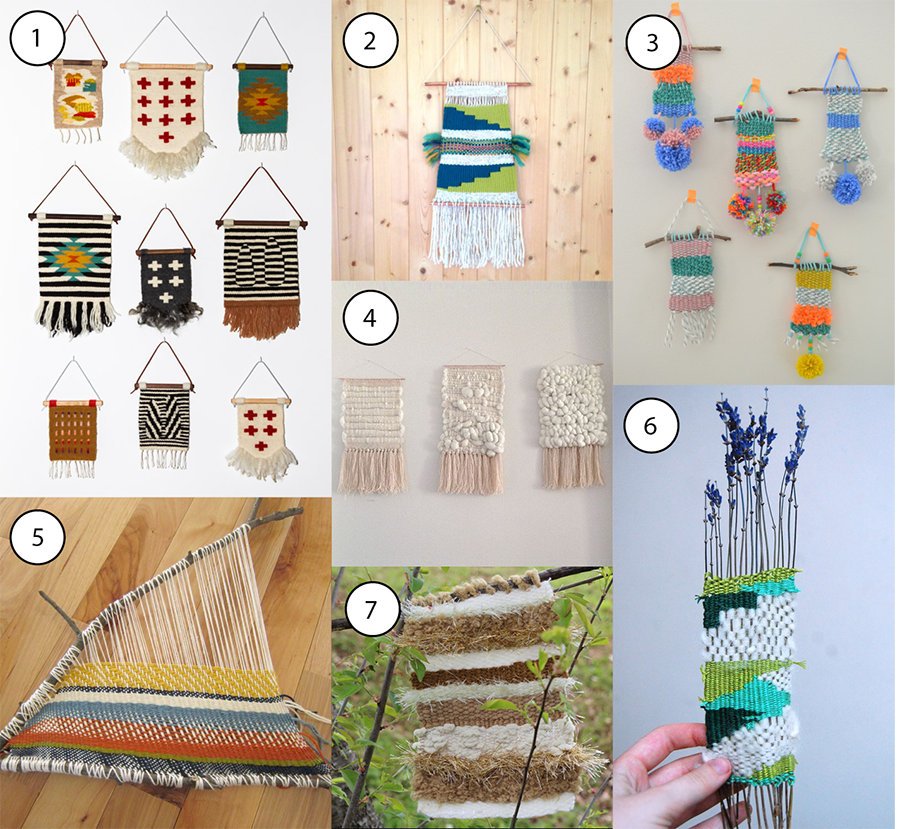 1

2

3

4

5

6

7