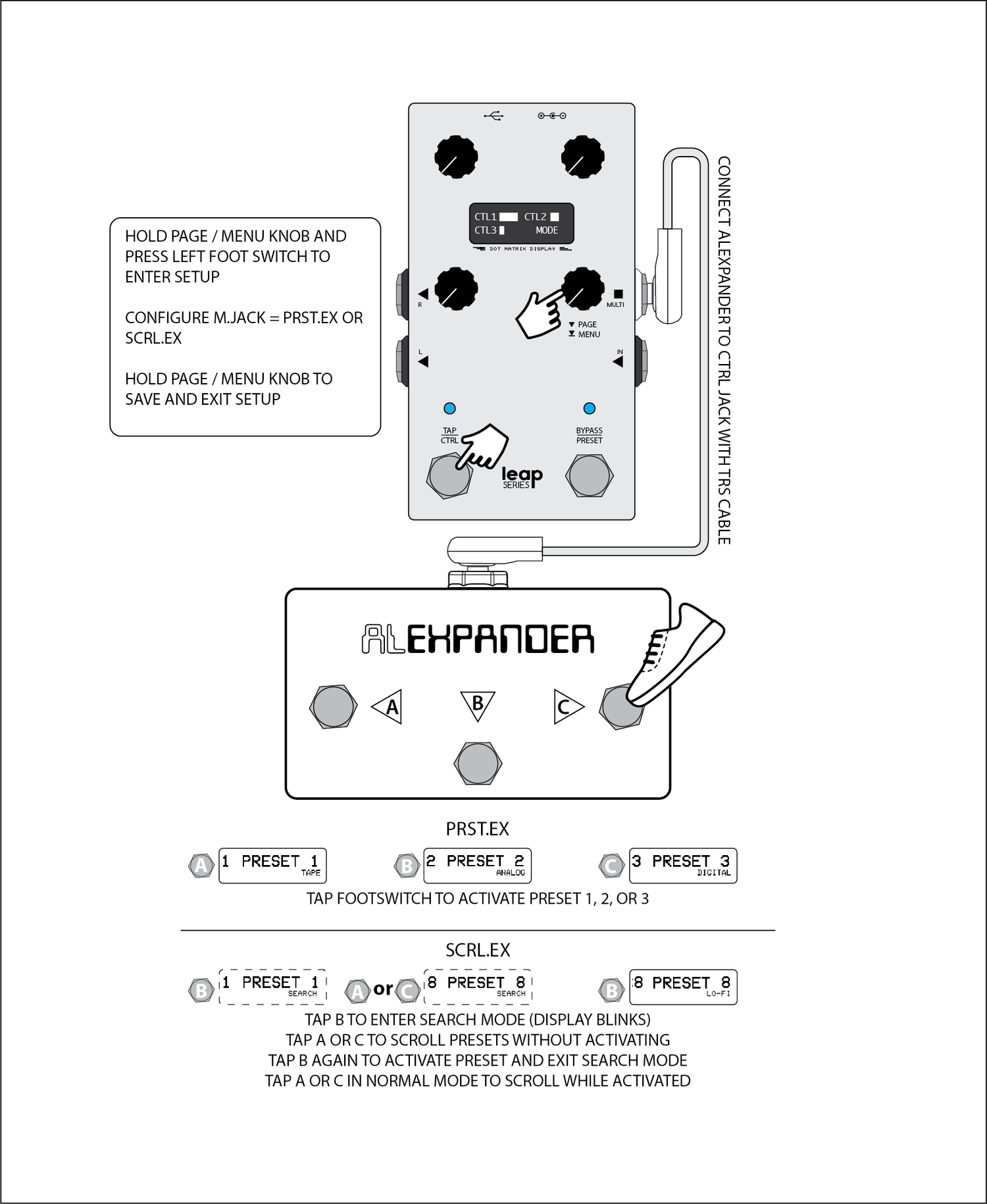 HOLD PAGE / MENU KNOB AND PRESS LEFT FOOT SWITCH TO ENTER SETUP

CONFIGURE M.JACK = PRST.EX OR SCRL.EX

HOLD PAGE / MENU KNOB TO SAVE AND EXIT SETUP

CTL1 CTL2
CTL3 MODE
DOT MATRIX DISPLAY

R
MULTI
PAGE
MENU
L
IN
TAP
CTRL
BYPASS
PRESET
leap
SERIES

CONNECT ALEXPANDER TO CTRL JACK WITH TRS CABLE

ALEXPANDER

A
B
C

PRST.EX

A 1 PRESET 1 TAPE
B 2 PRESET 2 ANALOG
C 3 PRESET 3 DIGITAL

TAP FOOTSWITCH TO ACTIVATE PRESET 1, 2, OR 3

SCRL.EX

B 1 PRESET 1 SEARCH
A or C 8 PRESET 8 SEARCH
B 8 PRESET 8 LO-FI

TAP B TO ENTER SEARCH MODE (DISPLAY BLINKS)
TAP A OR C TO SCROLL PRESETS WITHOUT ACTIVATING
TAP B AGAIN TO ACTIVATE PRESET AND EXIT SEARCH MODE
TAP A OR C IN NORMAL MODE TO SCROLL WHILE ACTIVATED