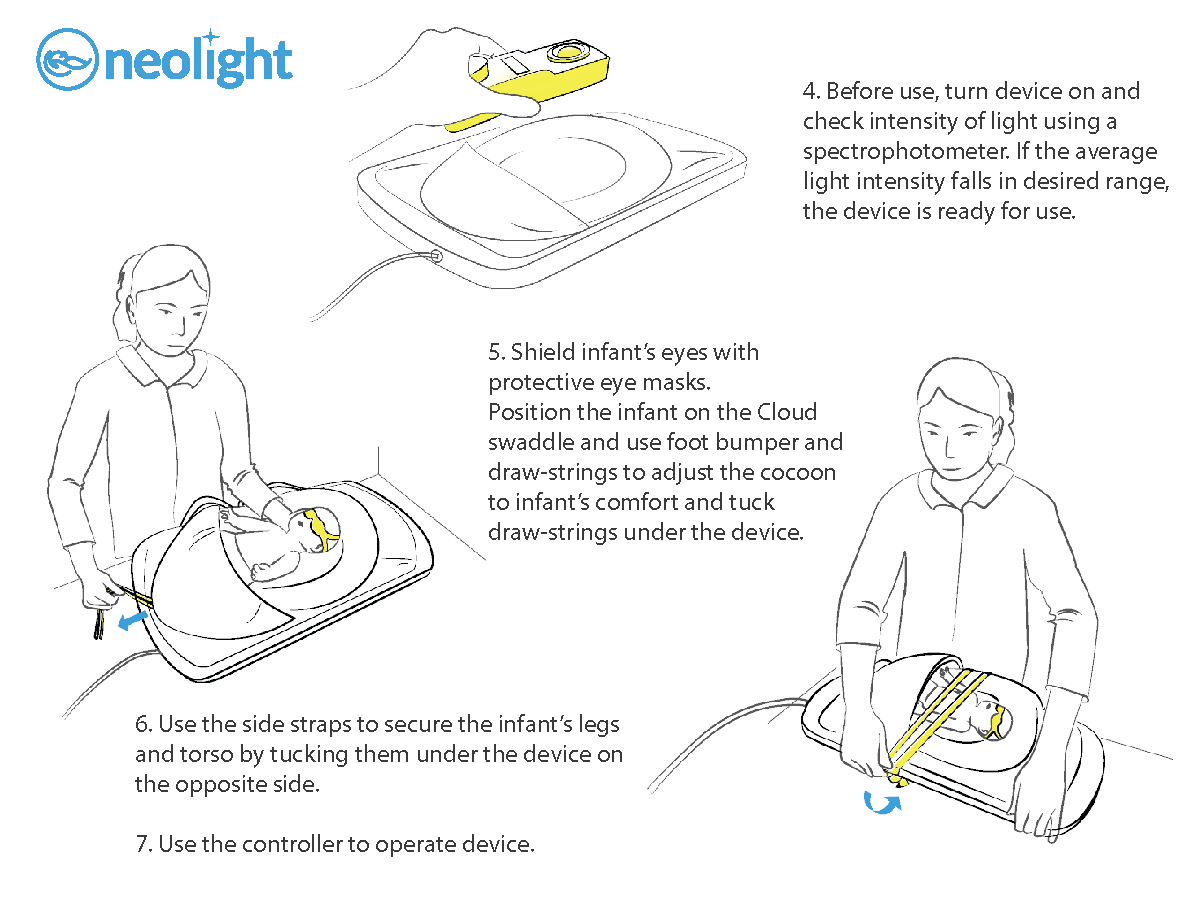 neolight

4. Before use, turn device on and check intensity of light using a spectrophotometer. If the average light intensity falls in desired range, the device is ready for use.

5. Shield infant's eyes with protective eye masks.
Position the infant on the Cloud swaddle and use foot bumper and draw-strings to adjust the cocoon to infant's comfort and tuck draw-strings under the device.

6. Use the side straps to secure the infant's legs and torso by tucking them under the device on the opposite side.

7. Use the controller to operate device.