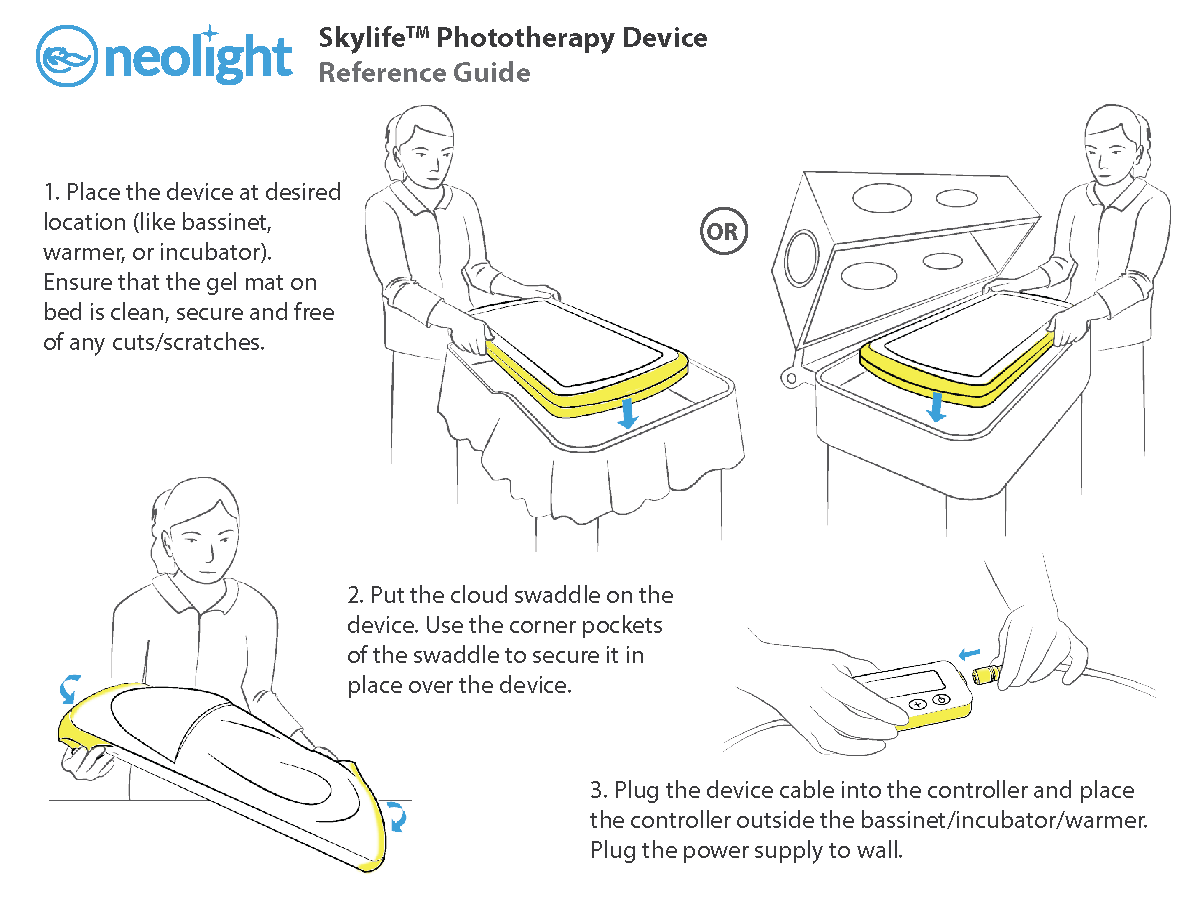 neolight

Skylife™ Phototherapy Device
Reference Guide

1. Place the device at desired location (like bassinet, warmer, or incubator). Ensure that the gel mat on bed is clean, secure and free of any cuts/scratches.

OR

2. Put the cloud swaddle on the device. Use the corner pockets of the swaddle to secure it in place over the device.

3. Plug the device cable into the controller and place the controller outside the bassinet/incubator/warmer. Plug the power supply to wall.