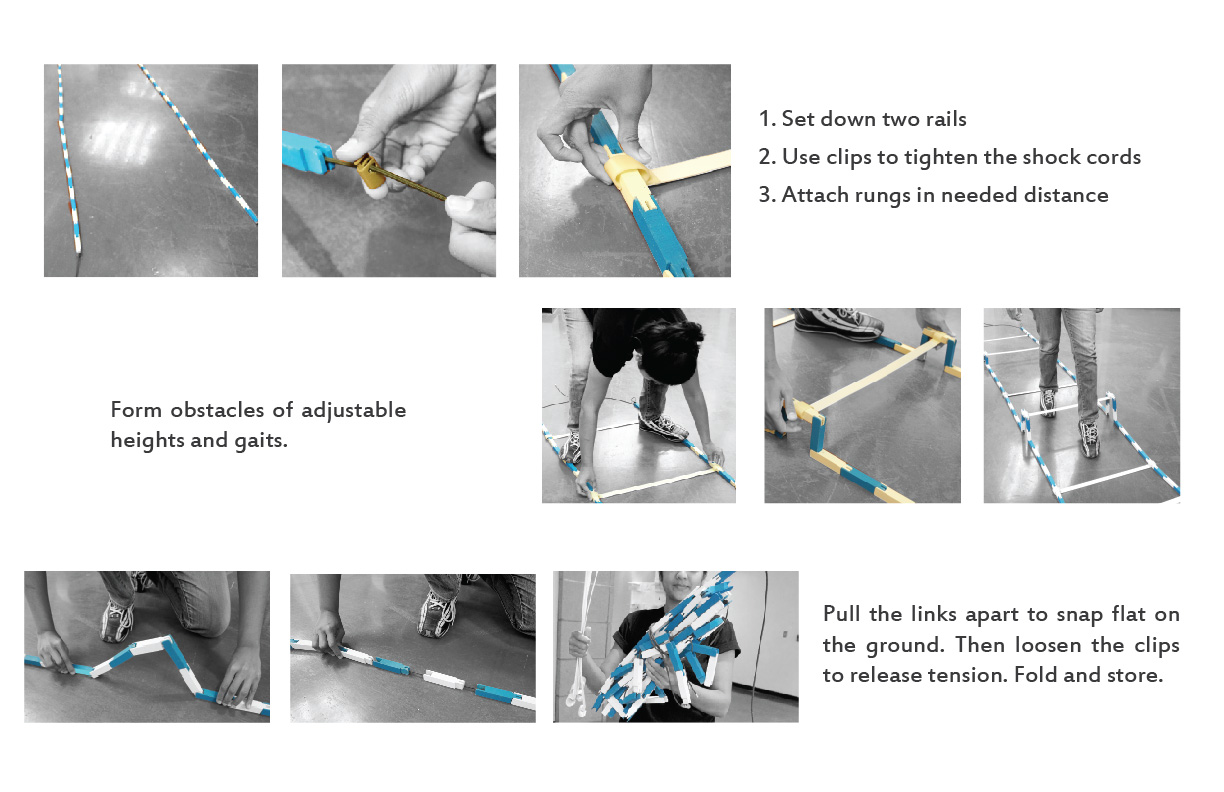 1. Set down two rails
2. Use clips to tighten the shock cords
3. Attach rungs in needed distance

Form obstacles of adjustable heights and gaits.

Pull the links apart to snap flat on the ground. Then loosen the clips to release tension. Fold and store.