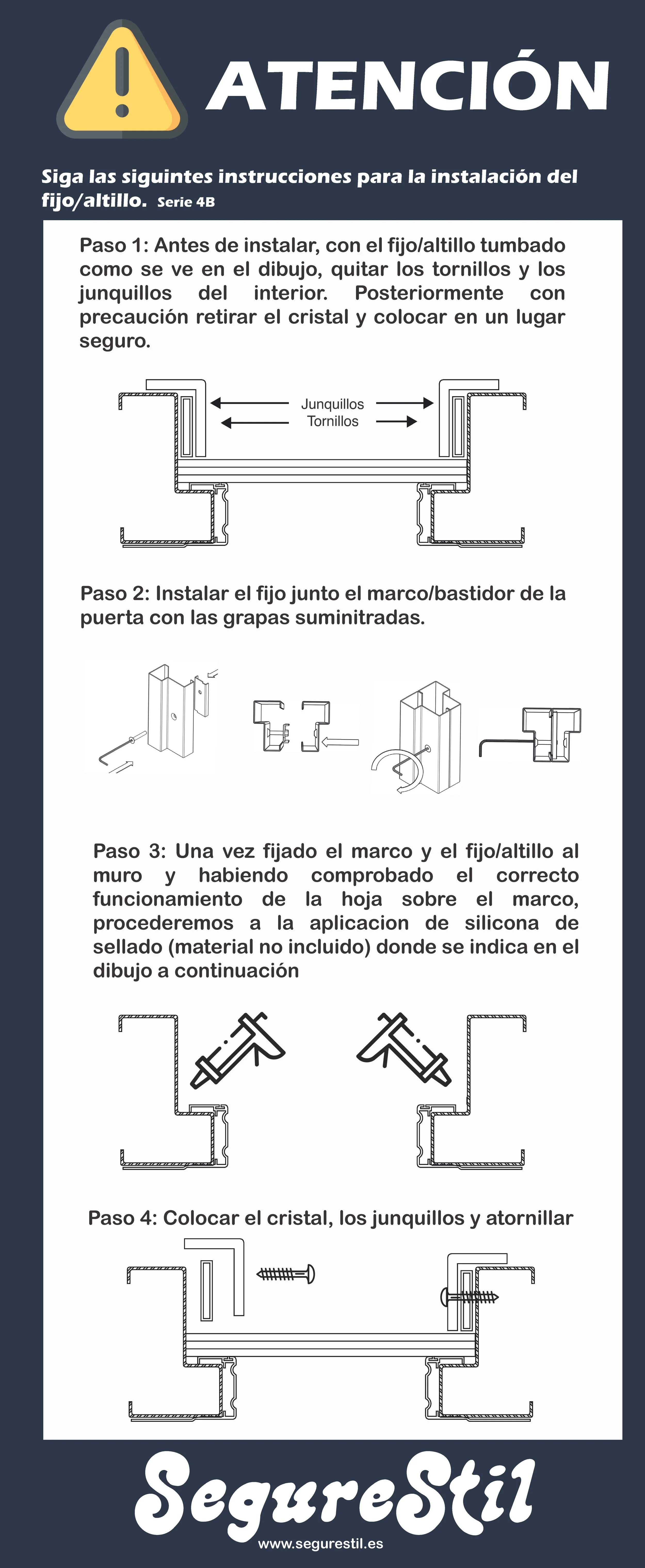 ATENCIÓN

Siga las siguintes instrucciones para la instalación del fijo/altillo. Serie 4B

Paso 1: Antes de instalar, con el fijo/altillo tumbado como se ve en el dibujo, quitar los tornillos y los junquillos del interior. Posteriormente con precaución retirar el cristal y colocar en un lugar seguro.

Junquillos
Tornillos

Paso 2: Instalar el fijo junto el marco/bastidor de la puerta con las grapas suminitradas.

Paso 3: Una vez fijado el marco y el fijo/altillo al muro y habiendo comprobado el correcto funcionamiento de la hoja sobre el marco, procederemos a la aplicacion de silicona de sellado (material no incluido) donde se indica en el dibujo a continuación

Paso 4: Colocar el cristal, los junquillos y atornillar

SegureStil
www.segurestil.es