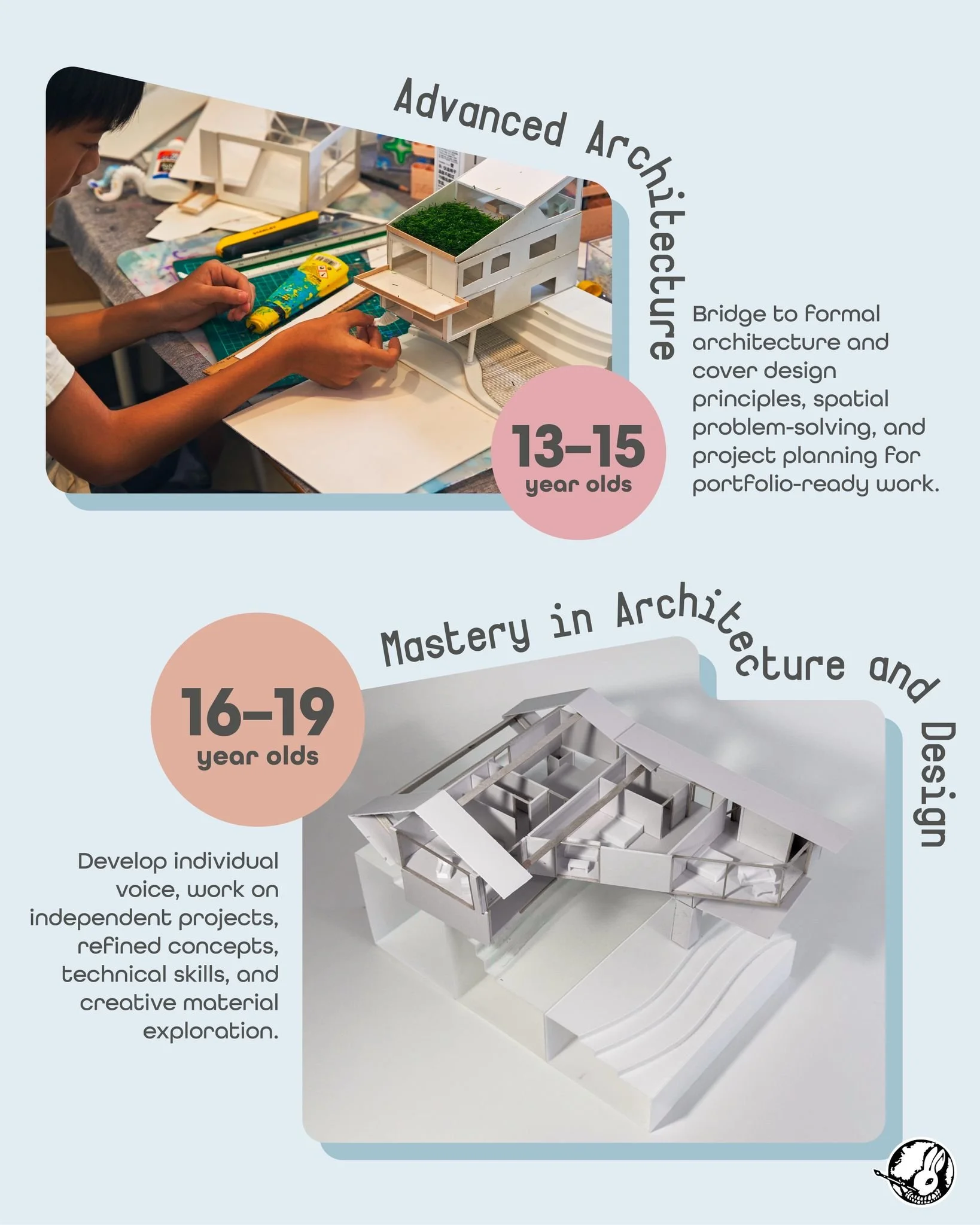 Advanced Architecture

13–15
year olds

Bridge to formal architecture and cover design principles, spatial problem-solving, and project planning for portfolio-ready work.

Mastery in Architecture and Design

16–19
year olds

Develop individual voice, work on independent projects, refined concepts, technical skills, and creative material exploration.