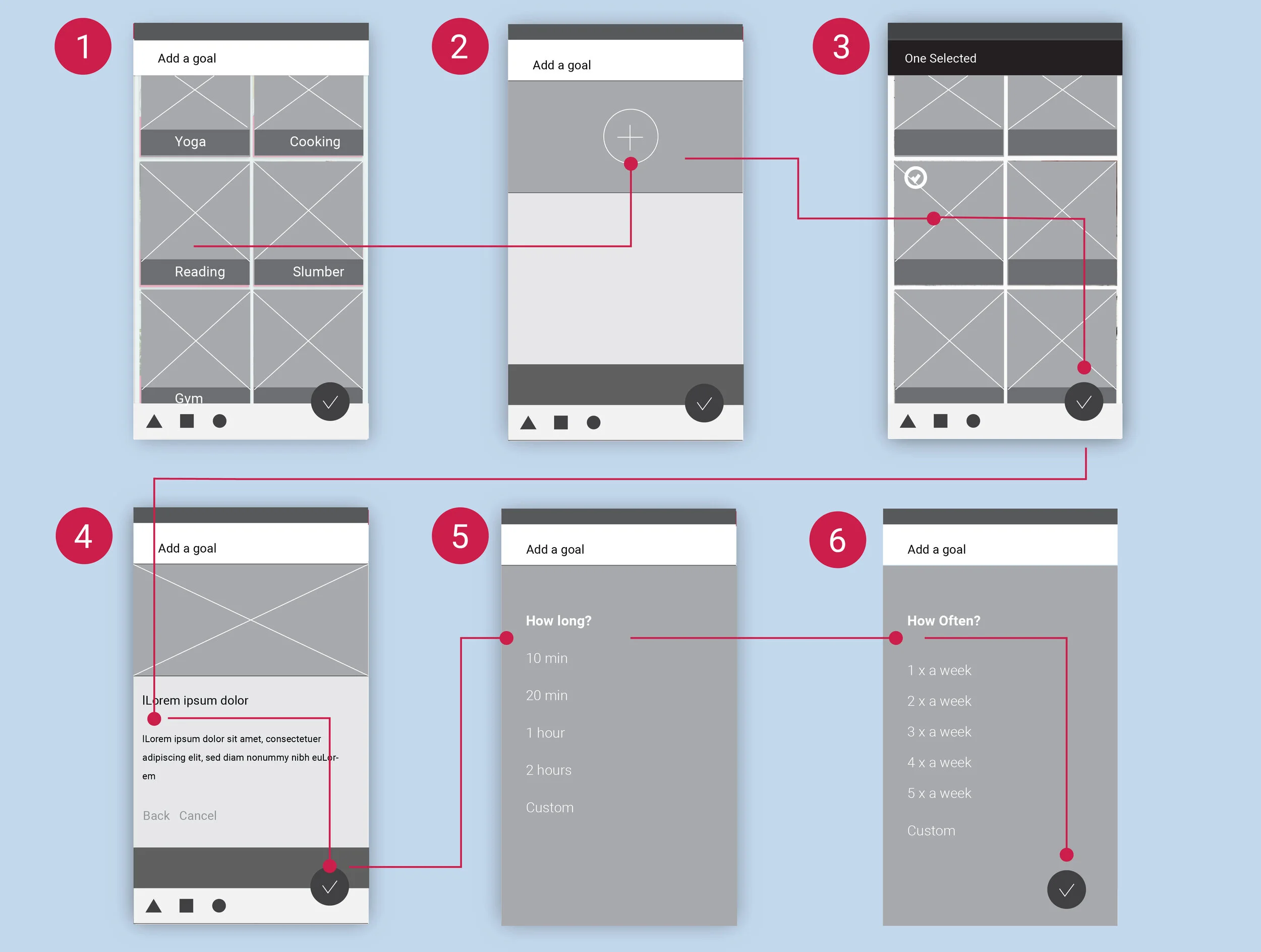 1

Add a goal

Yoga

Cooking

Reading

Slumber

Gym

2

Add a goal

3

One Selected

4

Add a goal

lLorem ipsum dolor

lLorem ipsum dolor sit amet, consectetuer adipiscing elit, sed diam nonummy nibh euLorem

Back Cancel

5

Add a goal

How long?

10 min

20 min

1 hour

2 hours

Custom

6

Add a goal

How Often?

1 x a week

2 x a week

3 x a week

4 x a week

5 x a week

Custom