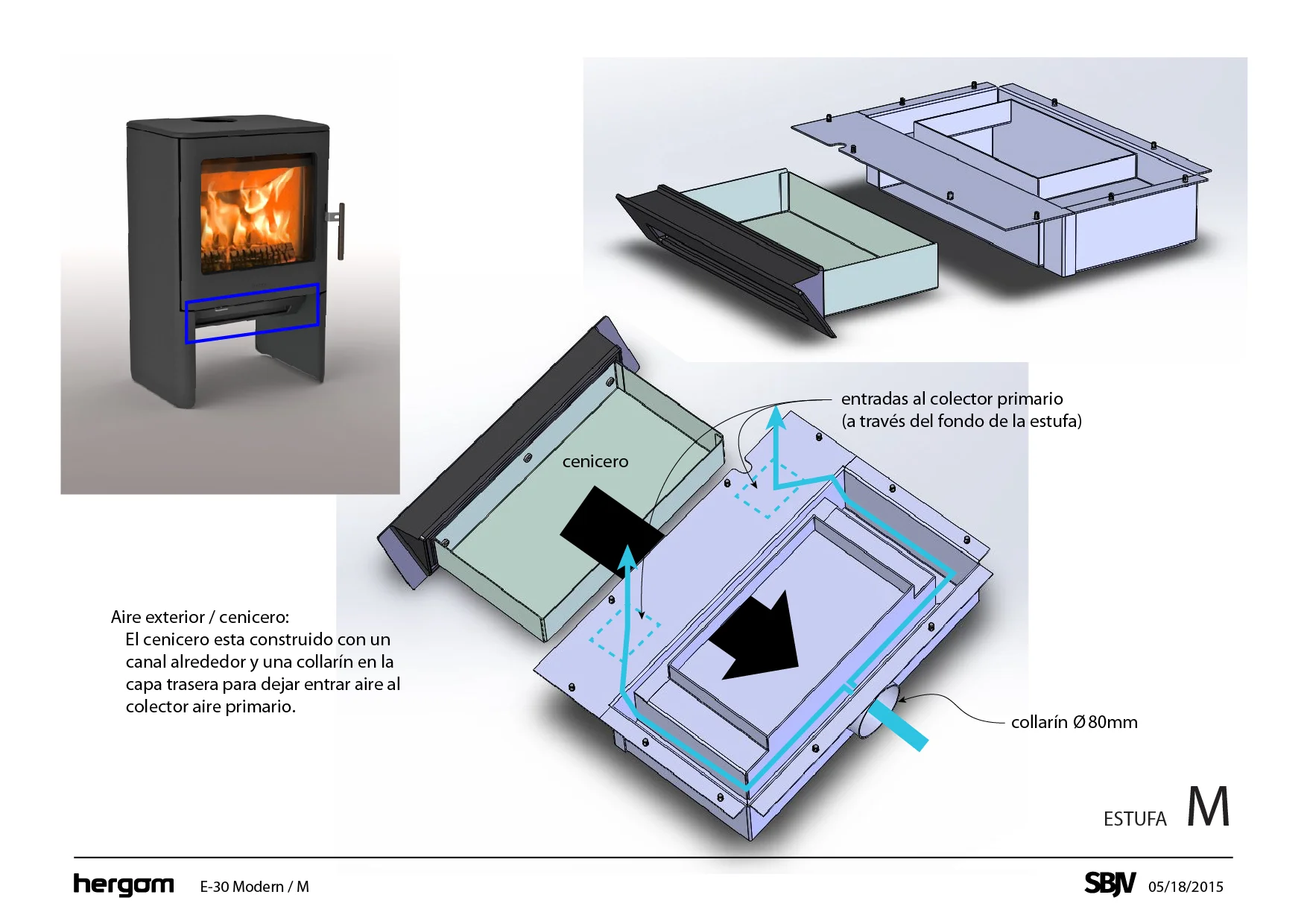 entradas al colector primario
(a través del fondo de la estufa)

cenicero

Aire exterior / cenicero:
El cenicero esta construido con un canal alrededor y una collarín en la capa trasera para dejar entrar aire al colector aire primario.

collarín Ø80mm

ESTUFA M

hergom E-30 Modern / M

SBJV 05/18/2015