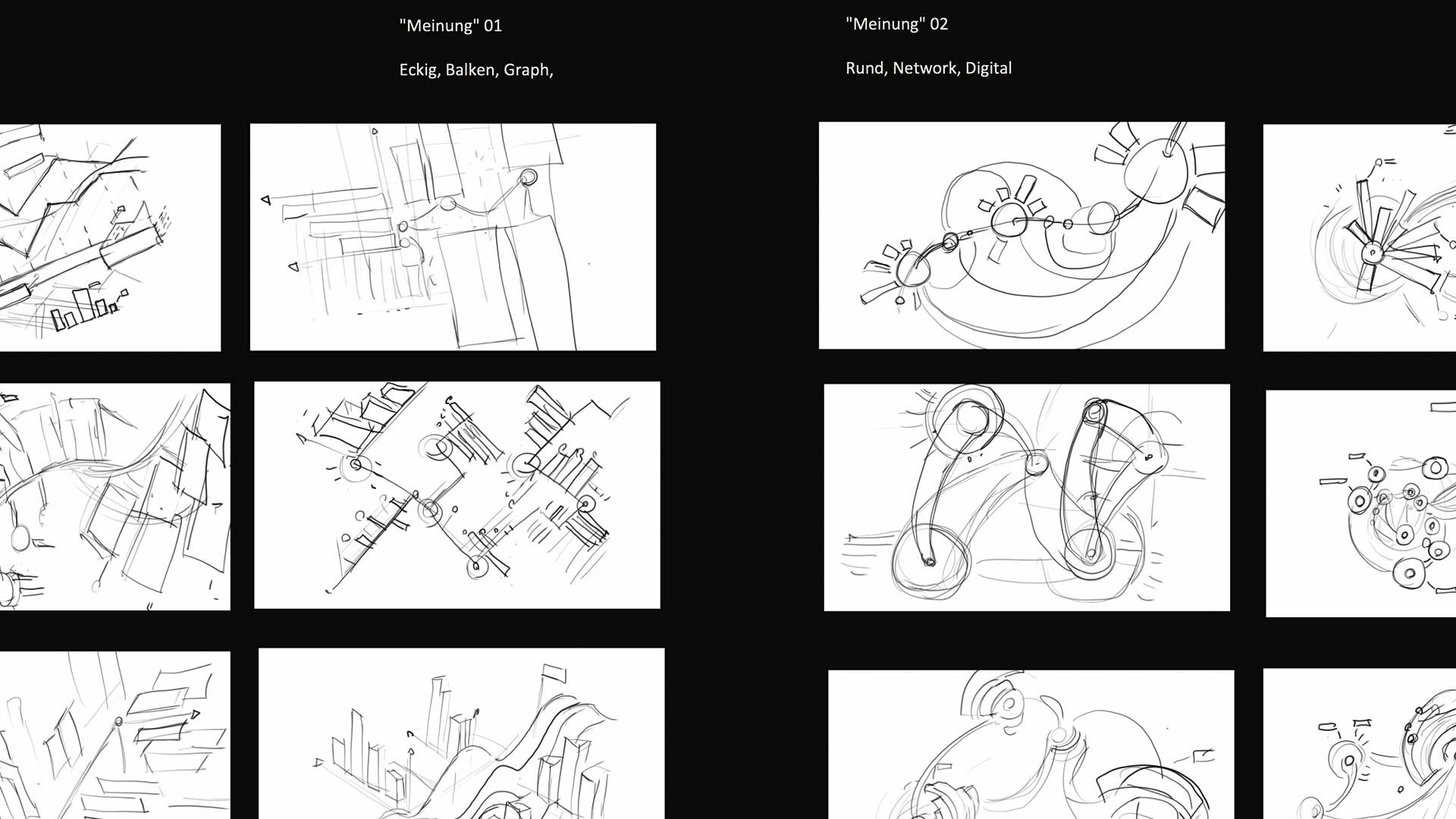 "Meinung" 01

Eckig, Balken, Graph,

"Meinung" 02

Rund, Network, Digital